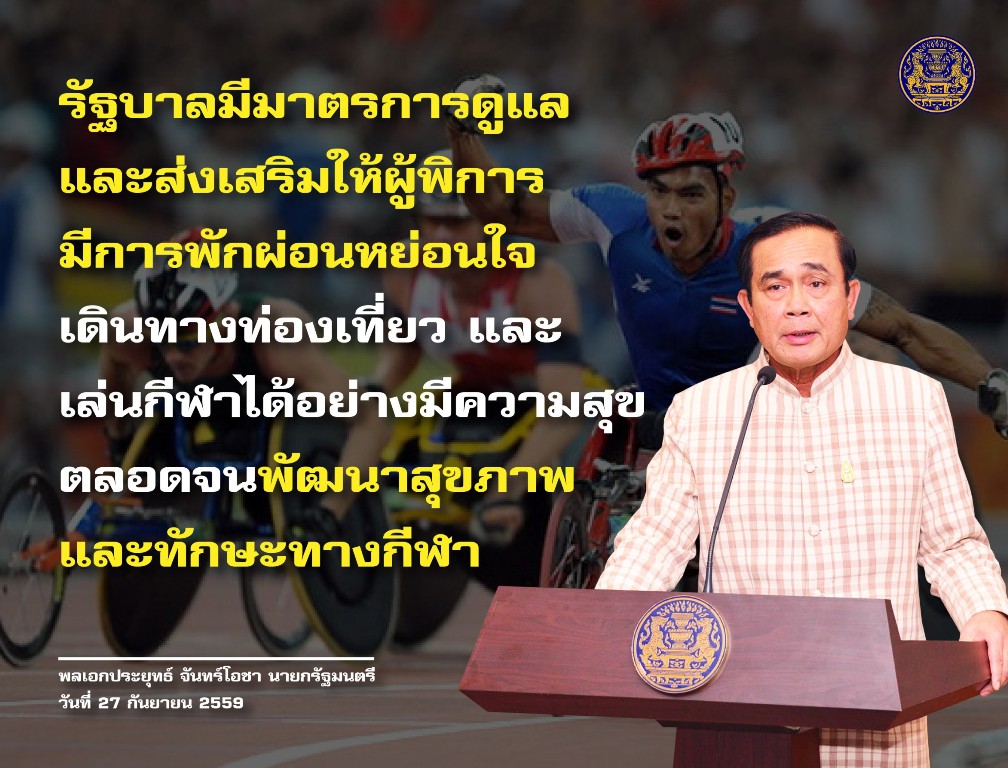 รัฐบาลมีมาตรการดูแล และส่งเสริมให้ผู้พิการ มีการพักผ่อนหย่อนใจ เดินทางท่องเที่ยว และ เล่นกีฬาได้อย่างมีความสุข ตลอดจนพัฒนาสุขภาพ และทักษะทางกีฬา

พลเอกประยุทธ์ จันทร์โอชา นายกรัฐมนตรี
วันที่ 27 กันยายน 2559