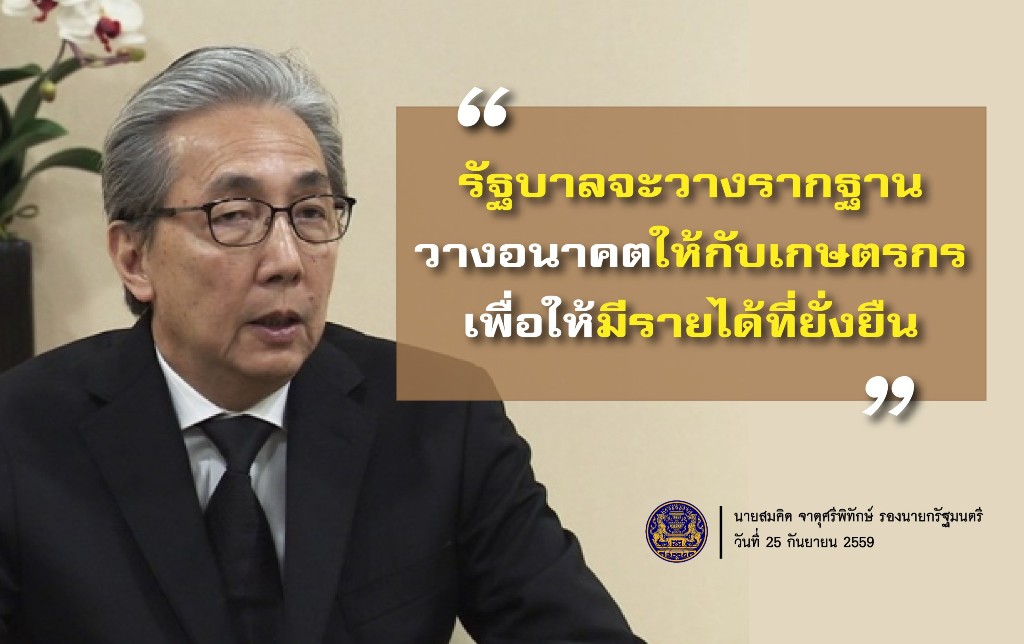 “

รัฐบาลจะวางรากฐาน วางอนาคตให้กับเกษตรกร เพื่อให้มีรายได้ที่ยั่งยืน

”

นายสมคิด จาตุศรีพิทักษ์ รองนายกรัฐมนตรี
วันที่ 25 กันยายน 2559