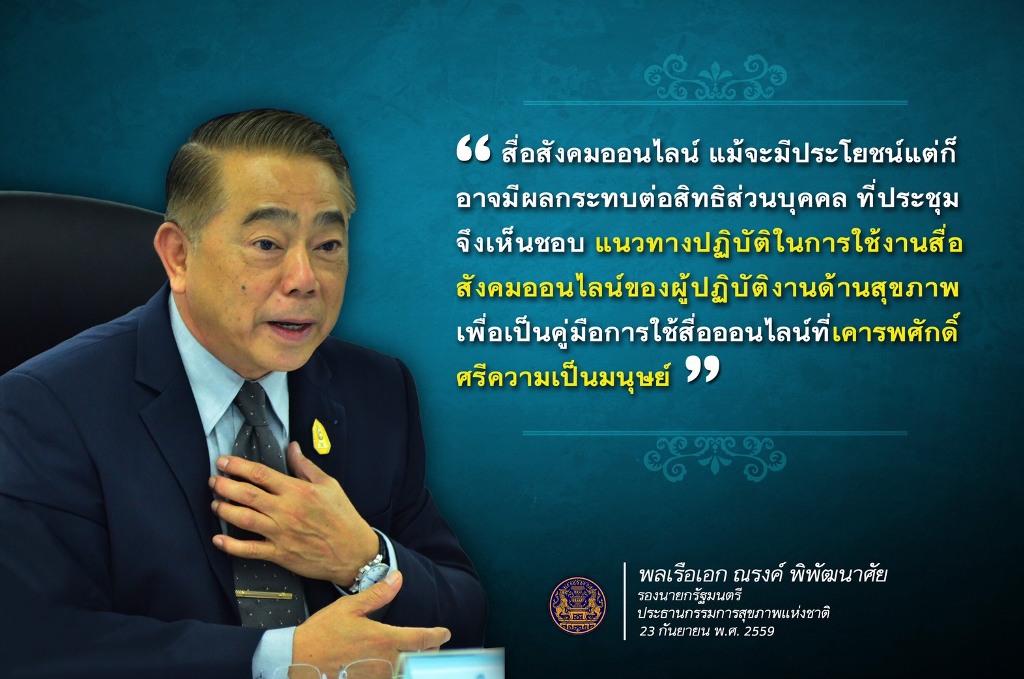 “ สื่อสังคมออนไลน์ แม้จะมีประโยชน์แต่ก็อาจมีผลกระทบต่อสิทธิส่วนบุคคล ที่ประชุมจึงเห็นชอบ แนวทางปฏิบัติในการใช้งานสื่อสังคมออนไลน์ของผู้ปฏิบัติงานด้านสุขภาพ เพื่อเป็นคู่มือการใช้สื่อออนไลน์ที่เคารพศักดิ์ศรีความเป็นมนุษย์ ”

พลเรือเอก ณรงค์ พิพัฒนาศัย
รองนายกรัฐมนตรี
ประธานกรรมการสุขภาพแห่งชาติ
23 กันยายน พ.ศ. 2559