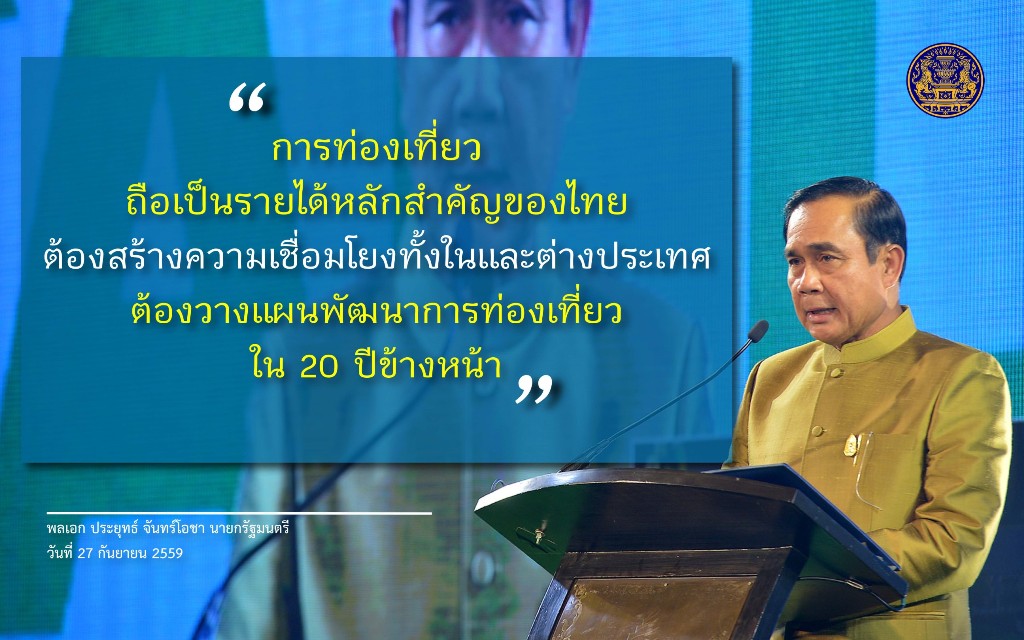 “
การท่องเที่ยว
ถือเป็นรายได้หลักสำคัญของไทย
ต้องสร้างความเชื่อมโยงทั้งในและต่างประเทศ
ต้องวางแผนพัฒนาการท่องเที่ยว
ใน 20 ปีข้างหน้า
”

พลเอก ประยุทธ์ จันทร์โอชา นายกรัฐมนตรี
วันที่ 27 กันยายน 2559