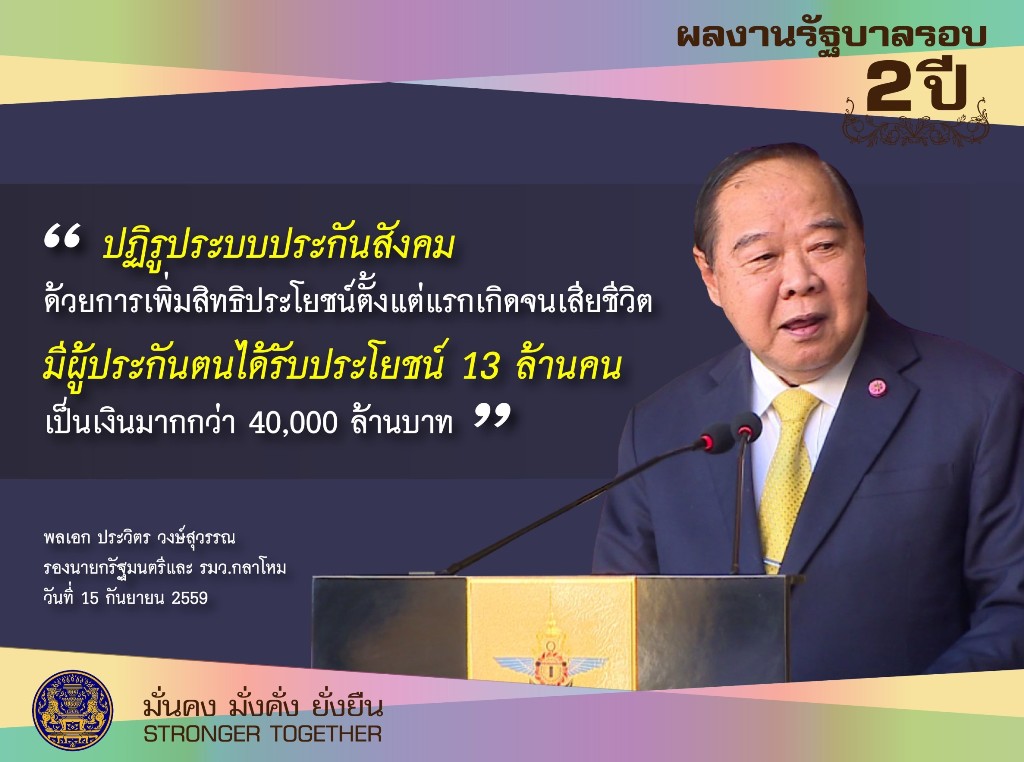 ผลงานรัฐบาลรอบ 2ปี

“ ปฏิรูประบบประกันสังคม
ด้วยการเพิ่มสิทธิประโยชน์ตั้งแต่แรกเกิดจนเสียชีวิต
มีผู้ประกันตนได้รับประโยชน์ 13 ล้านคน
เป็นเงินมากกว่า 40,000 ล้านบาท ”

พลเอก ประวิตร วงษ์สุวรรณ
รองนายกรัฐมนตรีและ รมว.กลาโหม
วันที่ 15 กันยายน 2559

มั่นคง มั่งคั่ง ยั่งยืน
STRONGER TOGETHER