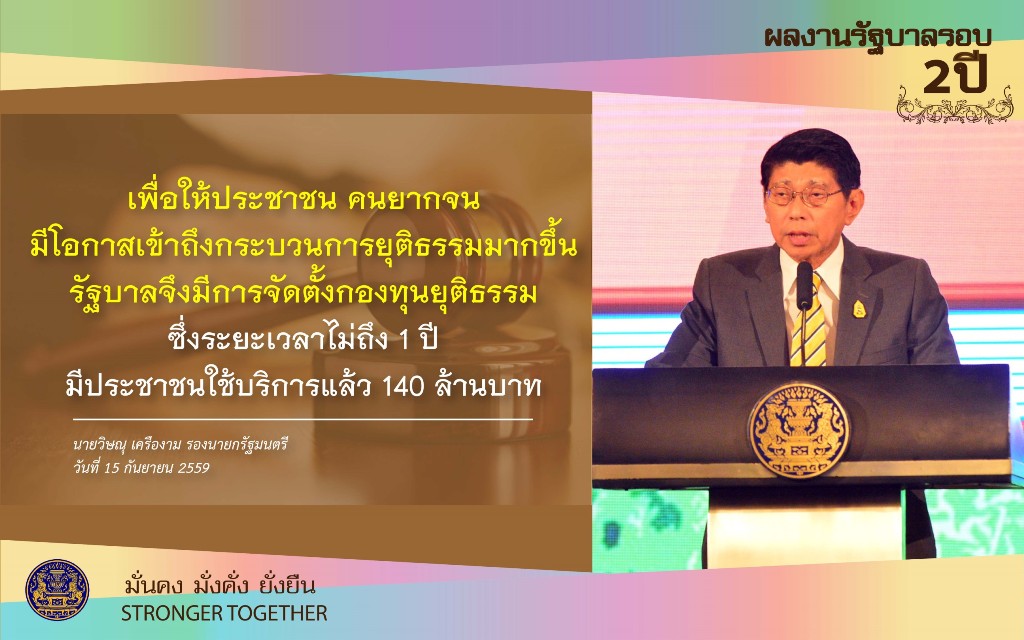 ผลงานรัฐบาลรอบ
2ปี

เพื่อให้ประชาชน คนยากจน
มีโอกาสเข้าถึงกระบวนการยุติธรรมมากขึ้น
รัฐบาลจึงมีการจัดตั้งกองทุนยุติธรรม
ซึ่งระยะเวลาไม่ถึง 1 ปี
มีประชาชนใช้บริการแล้ว 140 ล้านบาท

นายวิษณุ เครืองาม รองนายกรัฐมนตรี
วันที่ 15 กันยายน 2559

มั่นคง มั่งคั่ง ยั่งยืน
STRONGER TOGETHER