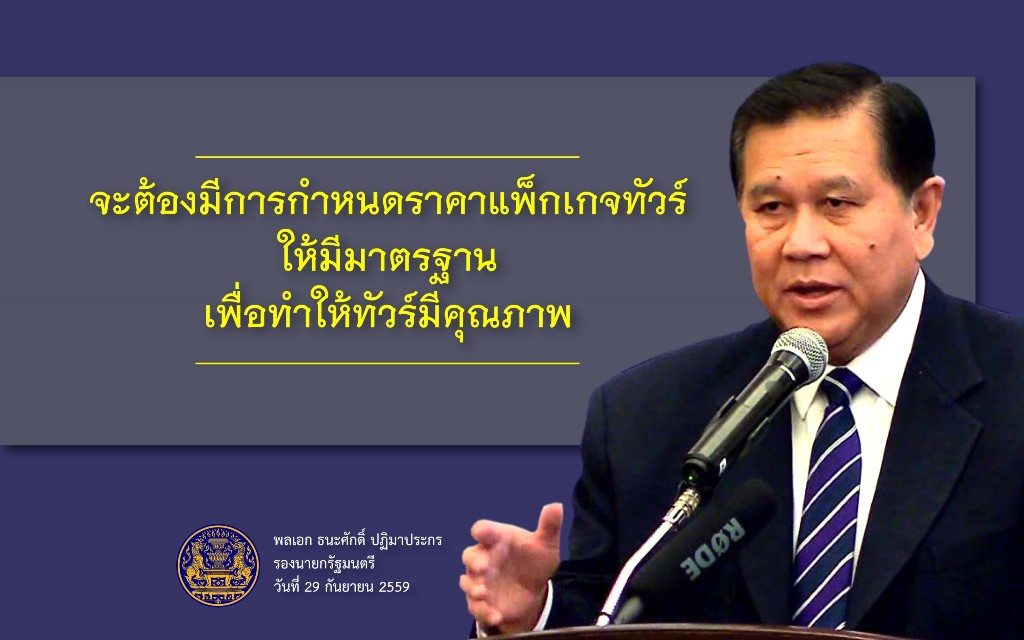 จะต้องมีการกำหนดราคาแพ็กเกจทัวร์
ให้มีมาตรฐาน
เพื่อทำให้ทัวร์มีคุณภาพ

พลเอก ธนะศักดิ์ ปฏิมาประกร
รองนายกรัฐมนตรี
วันที่ 29 กันยายน 2559

RØDE