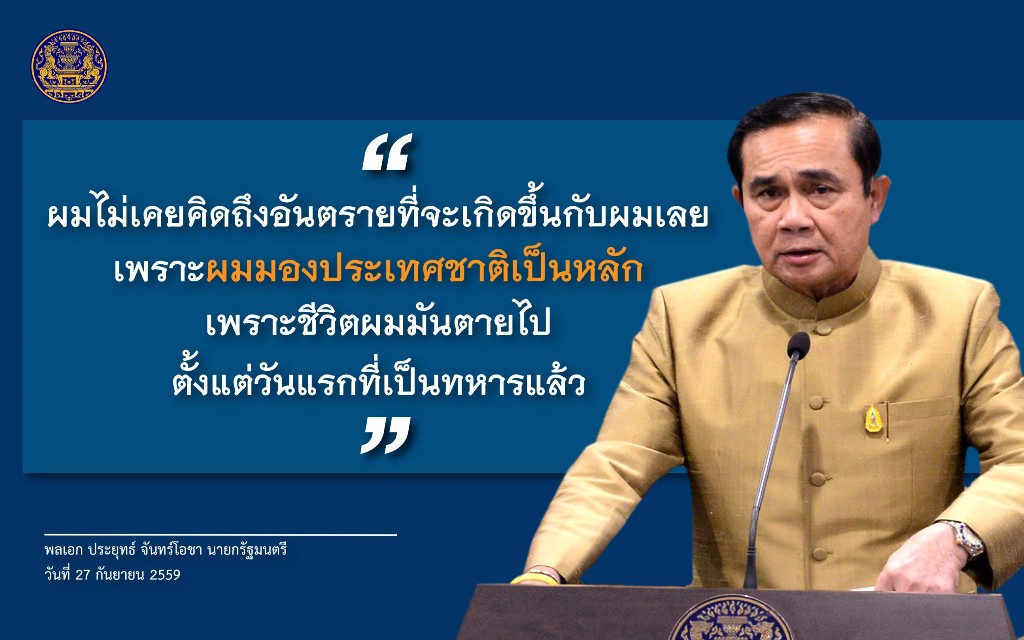 “

ผมไม่เคยคิดถึงอันตรายที่จะเกิดขึ้นกับผมเลย เพราะผมมองประเทศชาติเป็นหลัก เพราะชีวิตผมมันตายไป ตั้งแต่วันแรกที่เป็นทหารแล้ว

”

พลเอก ประยุทธ์ จันทร์โอชา นายกรัฐมนตรี
วันที่ 27 กันยายน 2559