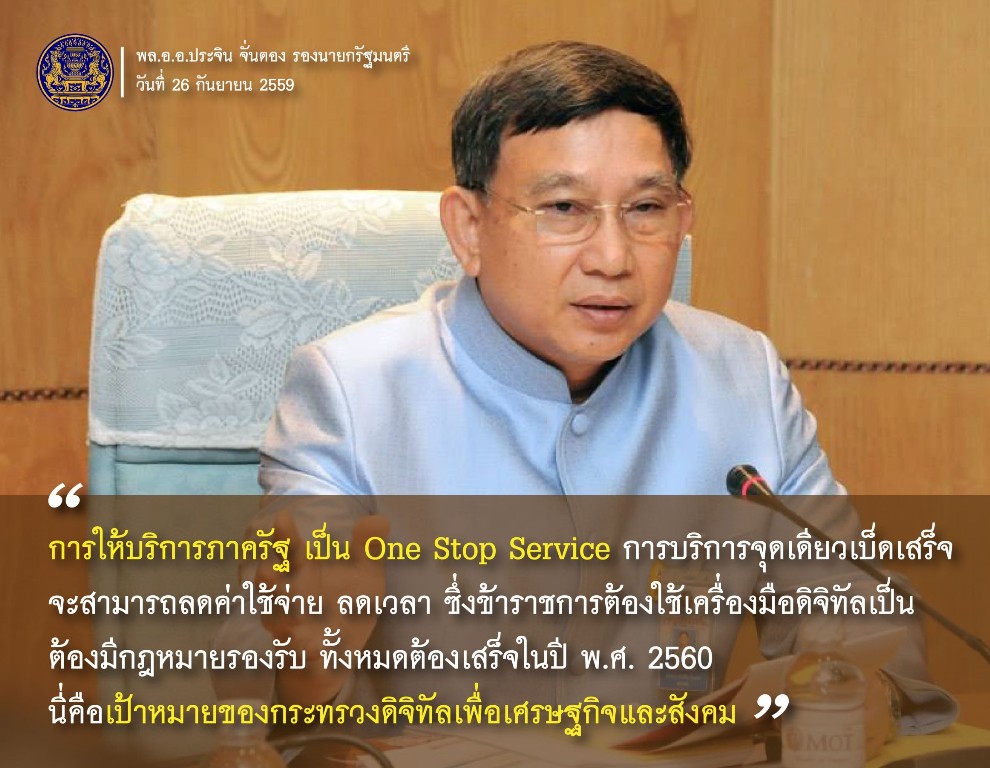 พล.อ.อ.ประจิน จั่นตอง รองนายกรัฐมนตรี
วันที่ 26 กันยายน 2559

“

การให้บริการภาครัฐ เป็น One Stop Service การบริการจุดเดียวเบ็ดเสร็จ จะสามารถลดค่าใช้จ่าย ลดเวลา ซึ่งข้าราชการต้องใช้เครื่องมือดิจิทัลเป็น ต้องมีกฎหมายรองรับ ทั้งหมดต้องเสร็จในปี พ.ศ. 2560 นี่คือเป้าหมายของกระทรวงดิจิทัลเพื่อเศรษฐกิจและสังคม ”

MOT