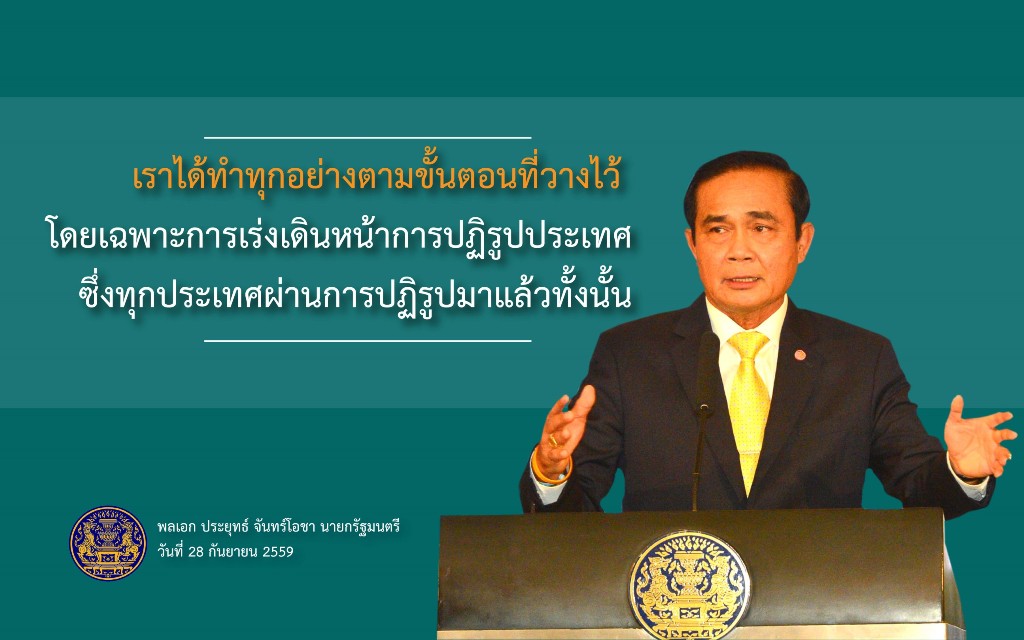 เราได้ทำทุกอย่างตามขั้นตอนที่วางไว้
โดยเฉพาะการเร่งเดินหน้าการปฏิรูปประเทศ
ซึ่งทุกประเทศผ่านการปฏิรูปมาแล้วทั้งนั้น

พลเอก ประยุทธ์ จันทร์โอชา นายกรัฐมนตรี
วันที่ 28 กันยายน 2559