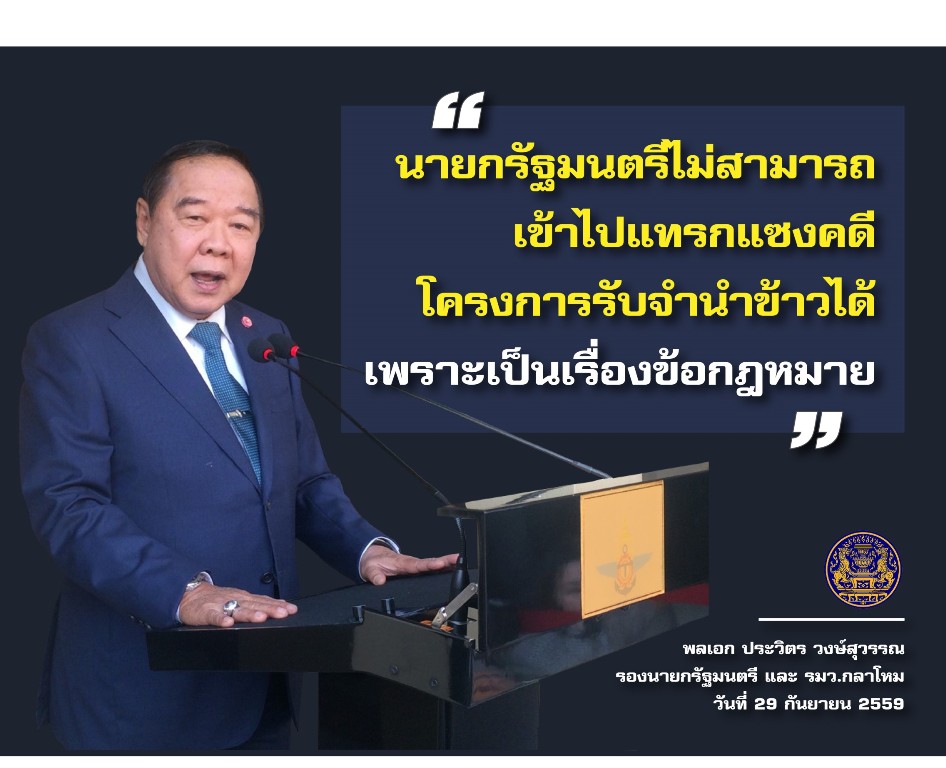 “ นายกรัฐมนตรีไม่สามารถ
เข้าไปแทรกแซงคดี
โครงการรับจำนำข้าวได้
เพราะเป็นเรื่องข้อกฎหมาย ”

พลเอก ประวิตร วงษ์สุวรรณ
รองนายกรัฐมนตรี และ รมว.กลาโหม
วันที่ 29 กันยายน 2559