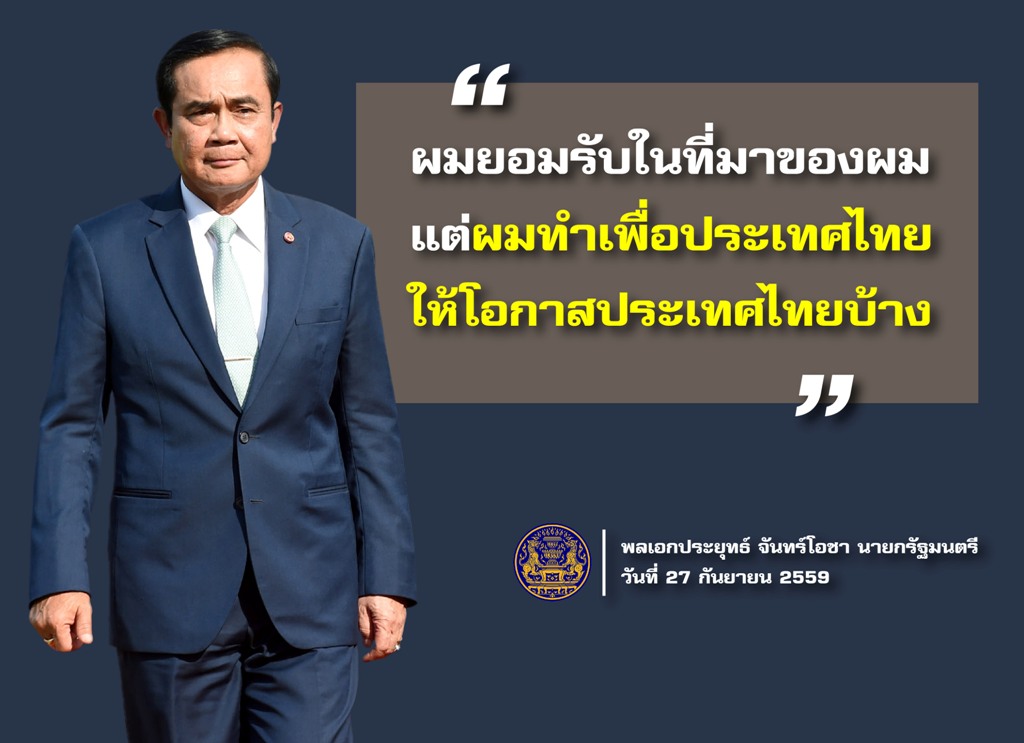 “

ผมยอมรับในที่มาของผม
แต่ผมทำเพื่อประเทศไทย
ให้โอกาสประเทศไทยบ้าง

”

พลเอกประยุทธ์ จันทร์โอชา นายกรัฐมนตรี
วันที่ 27 กันยายน 2559