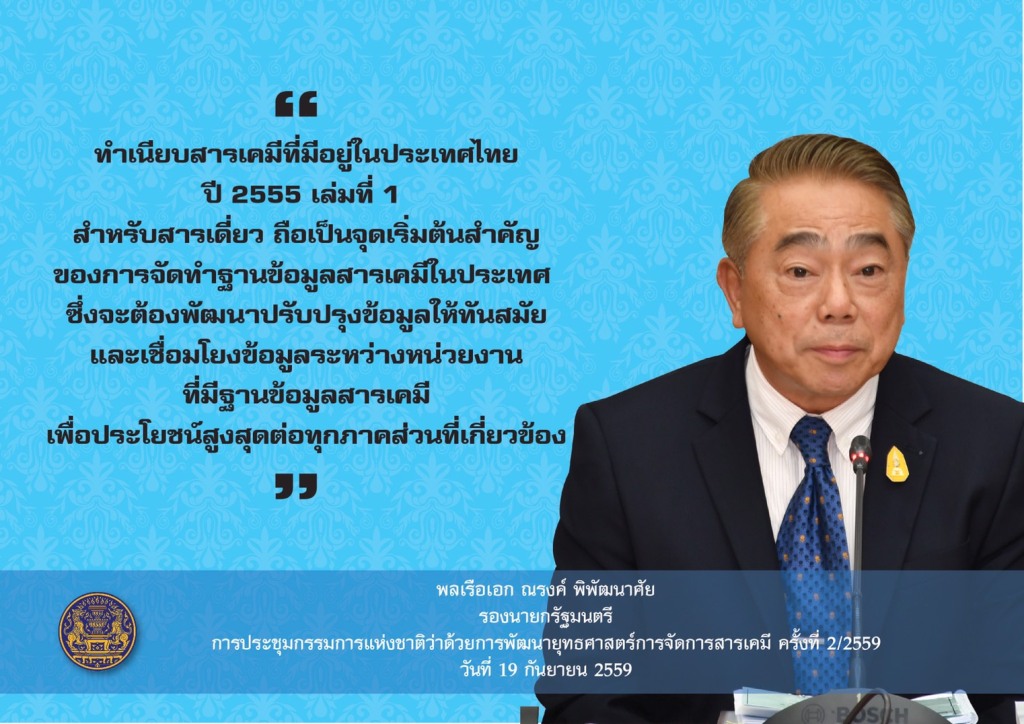 “
ทำเนียบสารเคมีที่มีอยู่ในประเทศไทย
ปี 2555 เล่มที่ 1
สำหรับสารเดี่ยว ถือเป็นจุดเริ่มต้นสำคัญ
ของการจัดทำฐานข้อมูลสารเคมีในประเทศ
ซึ่งจะต้องพัฒนาปรับปรุงข้อมูลให้ทันสมัย
และเชื่อมโยงข้อมูลระหว่างหน่วยงาน
ที่มีฐานข้อมูลสารเคมี
เพื่อประโยชน์สูงสุดต่อทุกภาคส่วนที่เกี่ยวข้อง
”

พลเรือเอก ณรงค์ พิพัฒนาศัย
รองนายกรัฐมนตรี
การประชุมกรรมการแห่งชาติว่าด้วยการพัฒนายุทธศาสตร์การจัดการสารเคมี ครั้งที่ 2/2559
วันที่ 19 กันยายน 2559

BOSCH