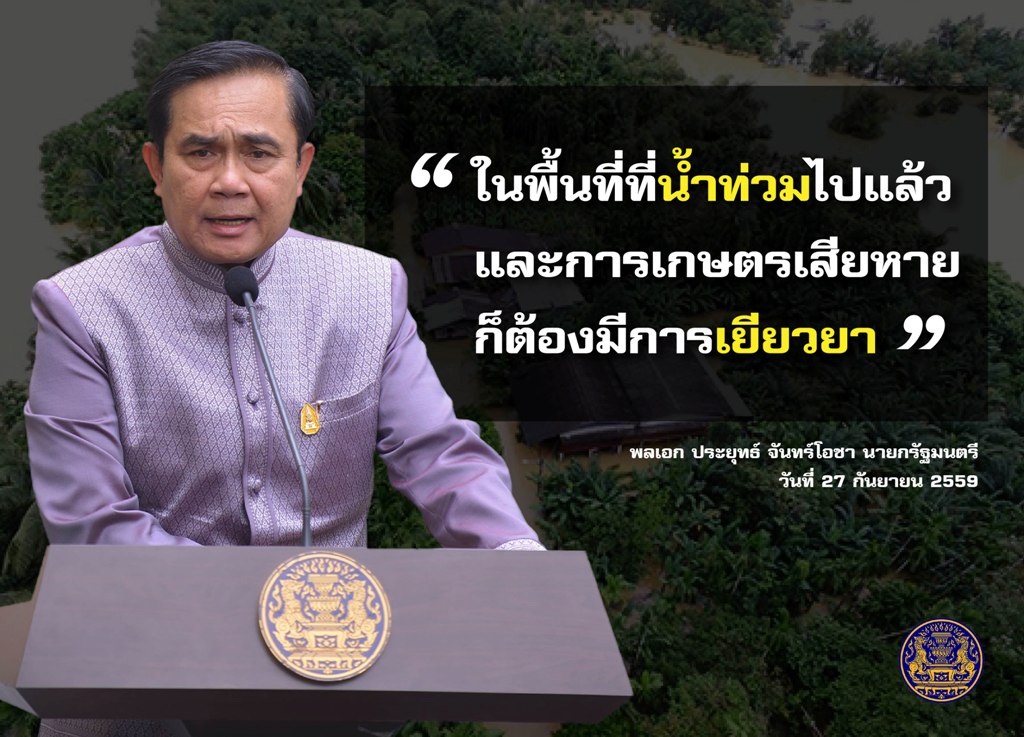 “ ในพื้นที่ที่น้ำท่วมไปแล้ว และการเกษตรเสียหาย ก็ต้องมีการเยียวยา ”

พลเอก ประยุทธ์ จันทร์โอชา นายกรัฐมนตรี
วันที่ 27 กันยายน 2559