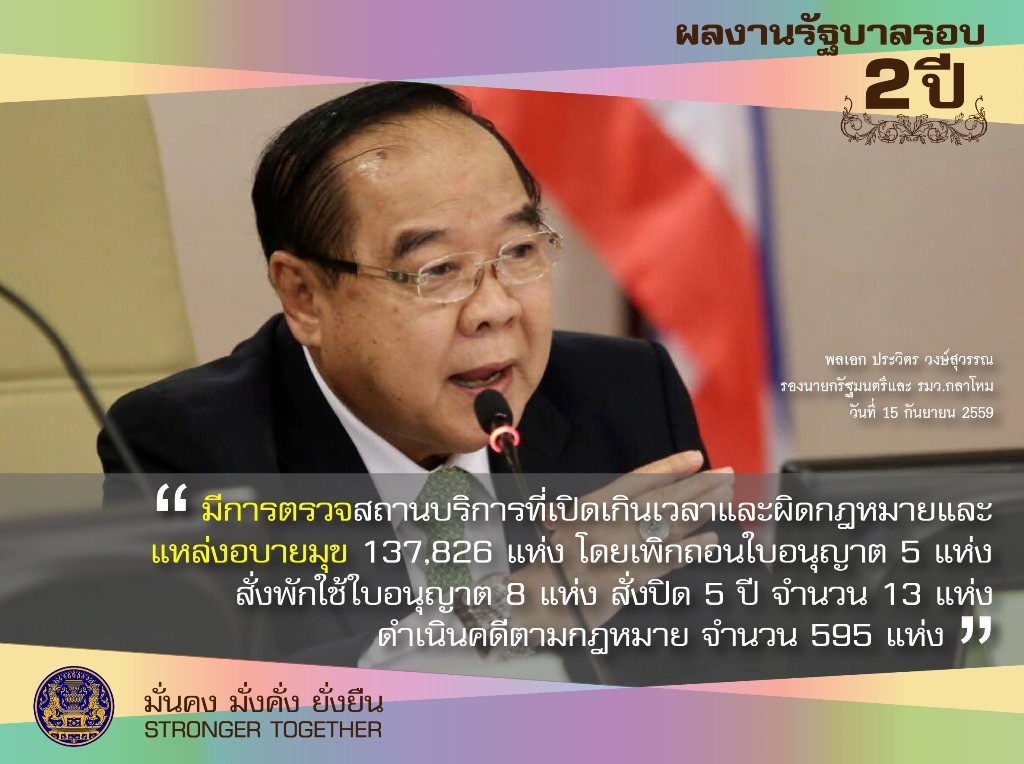 ผลงานรัฐบาลรอบ
2ปี

พลเอก ประวิตร วงษ์สุวรรณ
รองนายกรัฐมนตรีและ รมว.กลาโหม
วันที่ 15 กันยายน 2559

“ มีการตรวจสถานบริการที่เปิดเกินเวลาและผิดกฎหมายและแหล่งอบายมุข 137,826 แห่ง โดยเพิกถอนใบอนุญาต 5 แห่ง สั่งพักใช้ใบอนุญาต 8 แห่ง สั่งปิด 5 ปี จำนวน 13 แห่ง ดำเนินคดีตามกฎหมาย จำนวน 595 แห่ง ”

มั่นคง มั่งคั่ง ยั่งยืน
STRONGER TOGETHER