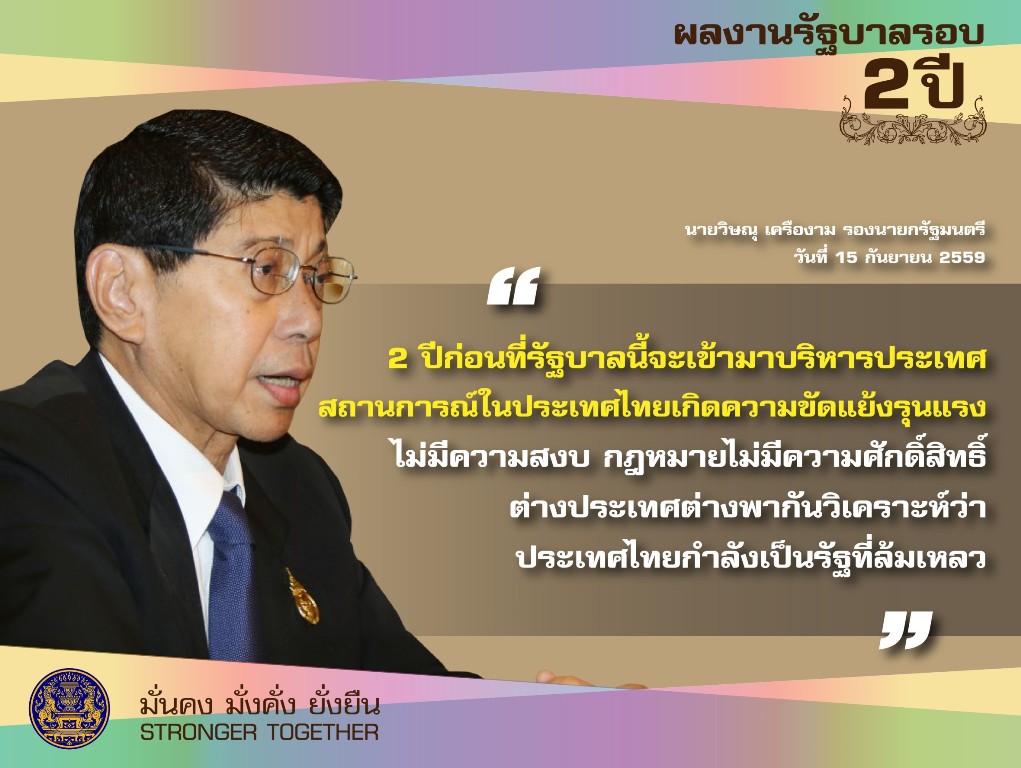 ผลงานรัฐบาลรอบ
2ปี

นายวิษณุ เครืองาม รองนายกรัฐมนตรี
วันที่ 15 กันยายน 2559

“

2 ปีก่อนที่รัฐบาลนี้จะเข้ามาบริหารประเทศ สถานการณ์ในประเทศไทยเกิดความขัดแย้งรุนแรง ไม่มีความสงบ กฎหมายไม่มีความศักดิ์สิทธิ์ ต่างประเทศต่างพากันวิเคราะห์ว่า ประเทศไทยกำลังเป็นรัฐที่ล้มเหลว

”

มั่นคง มั่งคั่ง ยั่งยืน
STRONGER TOGETHER