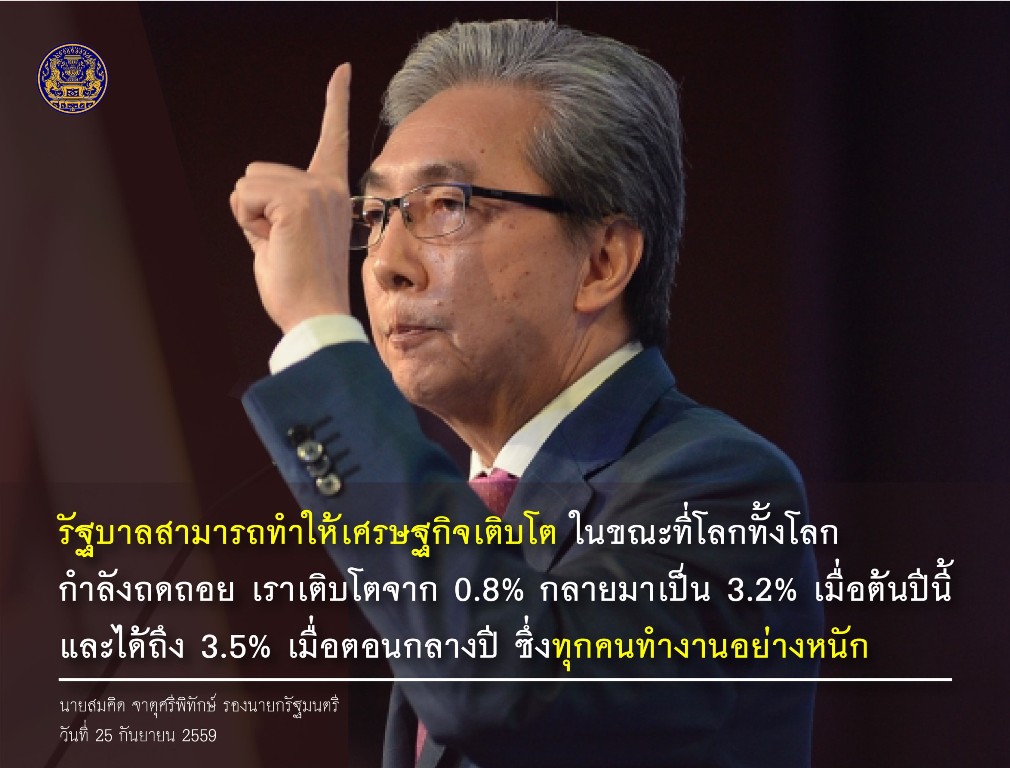 รัฐบาลสามารถทำให้เศรษฐกิจเติบโต ในขณะที่โลกทั้งโลกกำลังถดถอย เราเติบโตจาก 0.8% กลายมาเป็น 3.2% เมื่อต้นปีนี้ และได้ถึง 3.5% เมื่อตอนกลางปี ซึ่งทุกคนทำงานอย่างหนัก

นายสมคิด จาตุศรีพิทักษ์ รองนายกรัฐมนตรี
วันที่ 25 กันยายน 2559