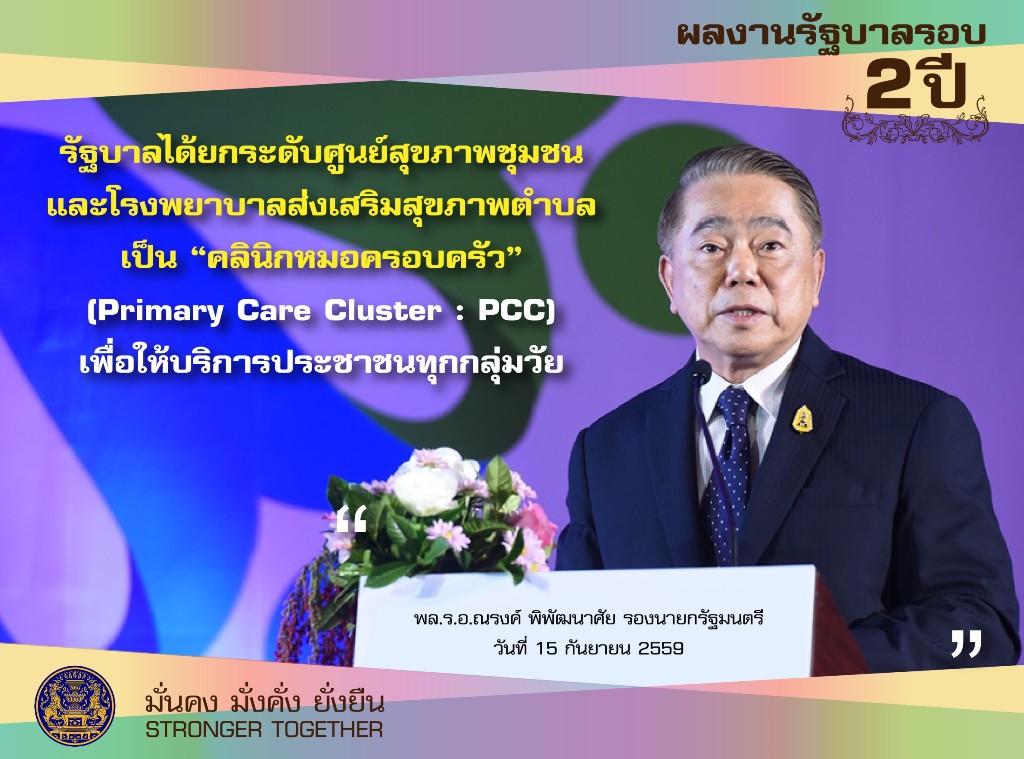 ผลงานรัฐบาลรอบ
2ปี

รัฐบาลได้ยกระดับศูนย์สุขภาพชุมชน และโรงพยาบาลส่งเสริมสุขภาพตำบล เป็น “คลินิกหมอครอบครัว” (Primary Care Cluster : PCC) เพื่อให้บริการประชาชนทุกกลุ่มวัย

“

พล.ร.อ.ณรงค์ พิพัฒนาศัย รองนายกรัฐมนตรี
วันที่ 15 กันยายน 2559

”

มั่นคง มั่งคั่ง ยั่งยืน
STRONGER TOGETHER