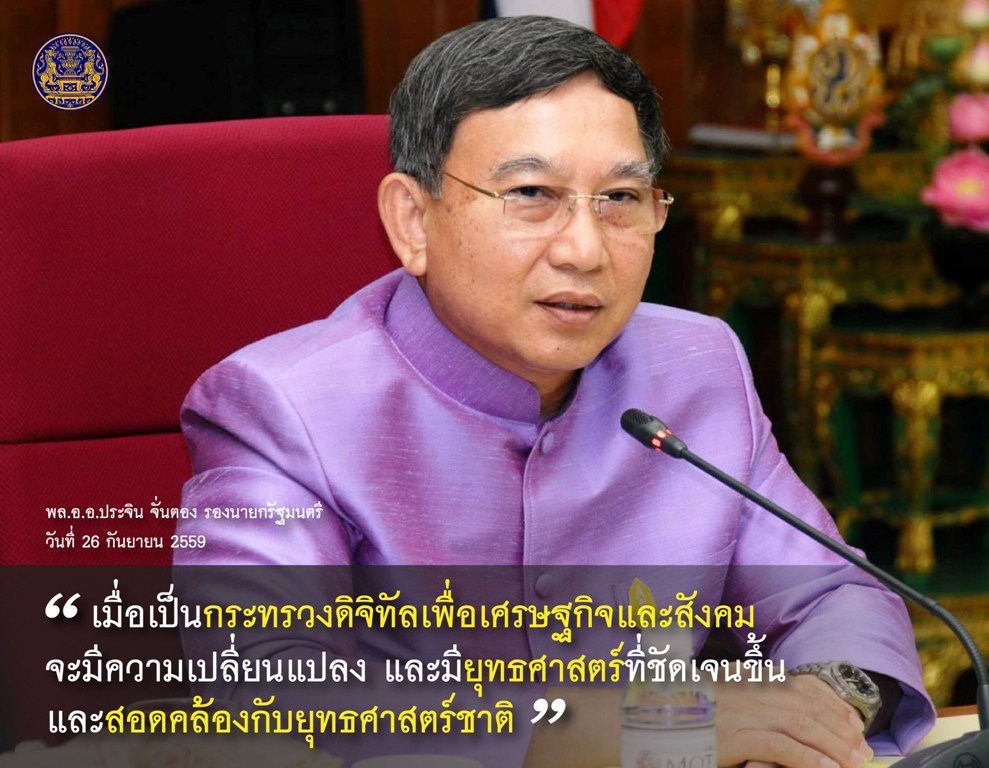 พล.อ.อ.ประจิน จั่นตอง รองนายกรัฐมนตรี
วันที่ 26 กันยายน 2559

“ เมื่อเป็นกระทรวงดิจิทัลเพื่อเศรษฐกิจและสังคม จะมีความเปลี่ยนแปลง และมียุทธศาสตร์ที่ชัดเจนขึ้น และสอดคล้องกับยุทธศาสตร์ชาติ ”