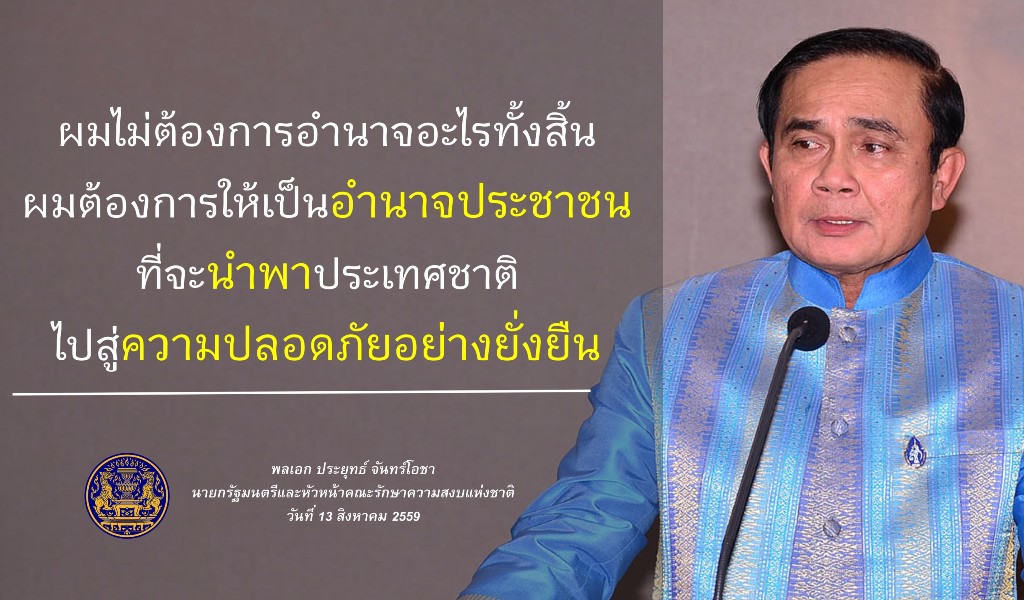 ผมไม่ต้องการอำนาจอะไรทั้งสิ้น
ผมต้องการให้เป็นอำนาจประชาชน
ที่จะนำพาประเทศชาติ
ไปสู่ความปลอดภัยอย่างยั่งยืน

พลเอก ประยุทธ์ จันทร์โอชา
นายกรัฐมนตรีและหัวหน้าคณะรักษาความสงบแห่งชาติ
วันที่ 13 สิงหาคม 2559