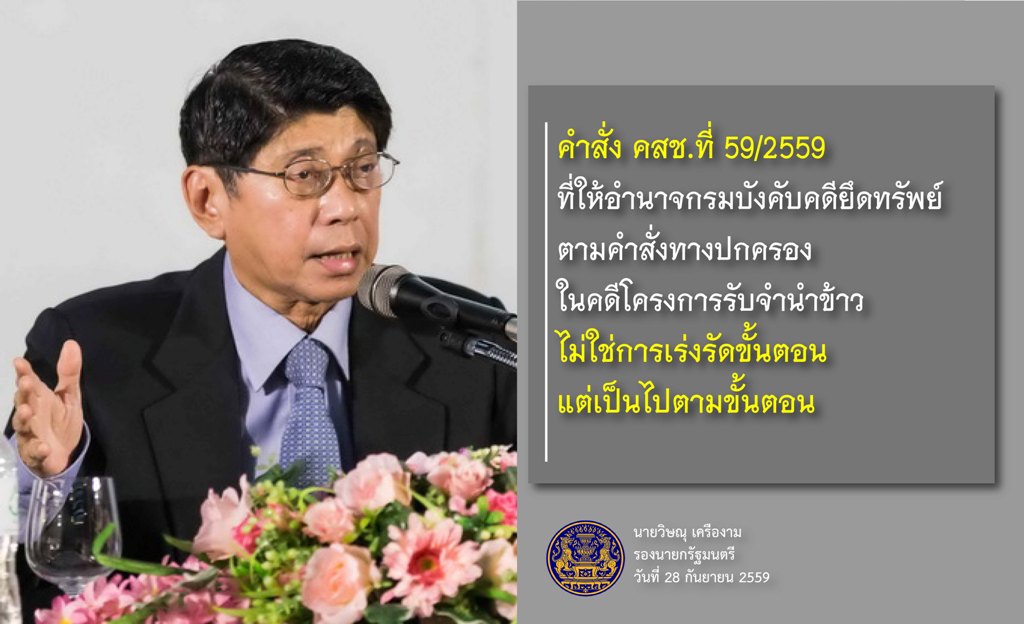 คำสั่ง คสช.ที่ 59/2559
ที่ให้อำนาจกรมบังคับคดียึดทรัพย์
ตามคำสั่งทางปกครอง
ในคดีโครงการรับจำนำข้าว
ไม่ใช่การเร่งรัดขั้นตอน
แต่เป็นไปตามขั้นตอน

นายวิษณุ เครืองาม
รองนายกรัฐมนตรี
วันที่ 28 กันยายน 2559