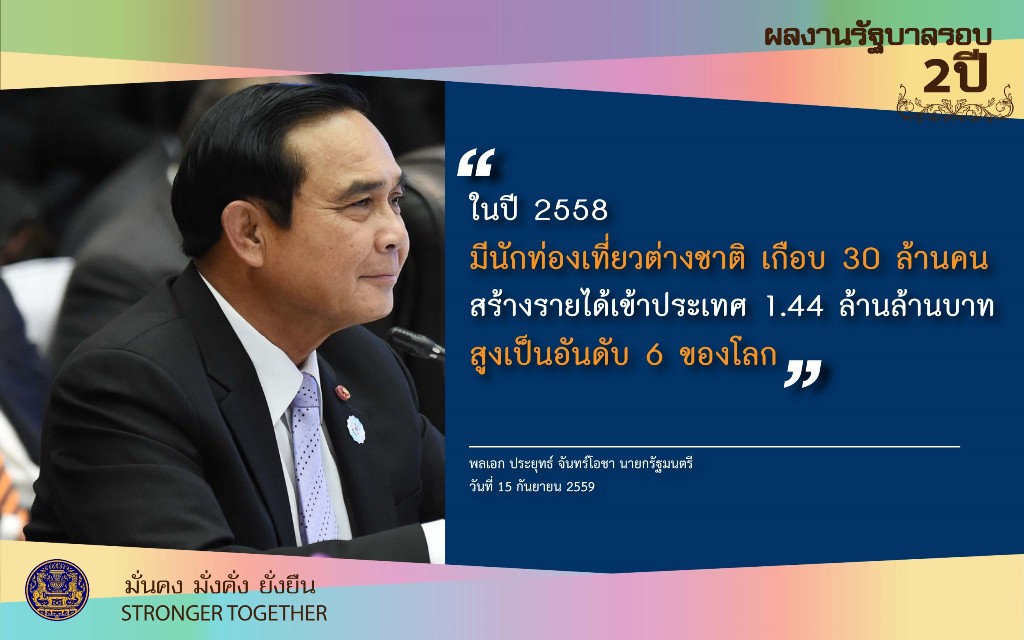 ผลงานรัฐบาลรอบ 2ปี

“
ในปี 2558
มีนักท่องเที่ยวต่างชาติ เกือบ 30 ล้านคน
สร้างรายได้เข้าประเทศ 1.44 ล้านล้านบาท
สูงเป็นอันดับ 6 ของโลก
”

พลเอก ประยุทธ์ จันทร์โอชา นายกรัฐมนตรี
วันที่ 15 กันยายน 2559

มั่นคง มั่งคั่ง ยั่งยืน
STRONGER TOGETHER