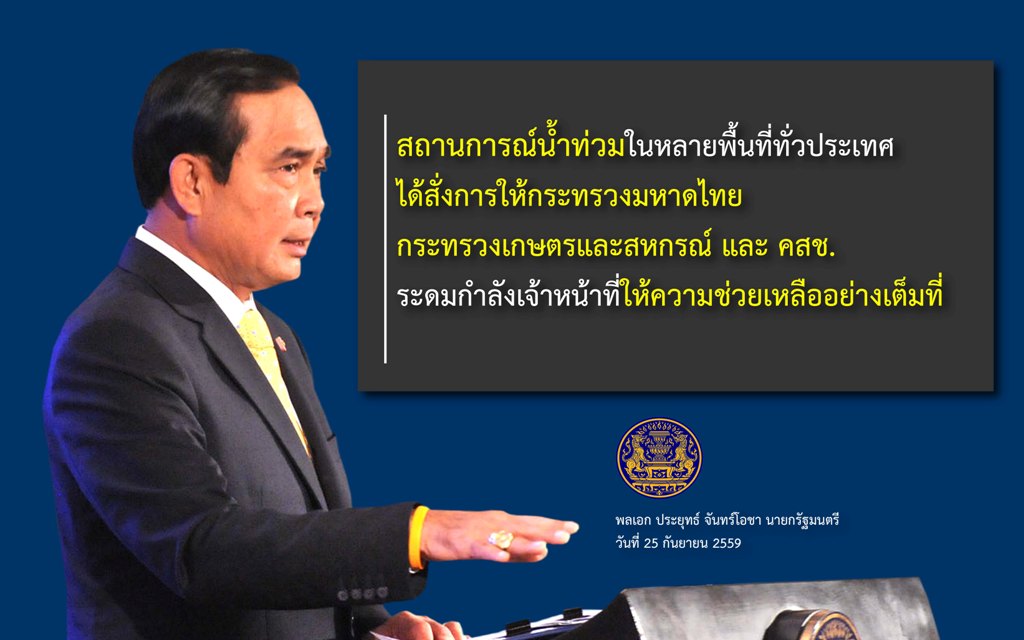 สถานการณ์น้ำท่วมในหลายพื้นที่ทั่วประเทศ ได้สั่งการให้กระทรวงมหาดไทย กระทรวงเกษตรและสหกรณ์ และ คสช. ระดมกำลังเจ้าหน้าที่ให้ความช่วยเหลืออย่างเต็มที่

พลเอก ประยุทธ์ จันทร์โอชา นายกรัฐมนตรี
วันที่ 25 กันยายน 2559