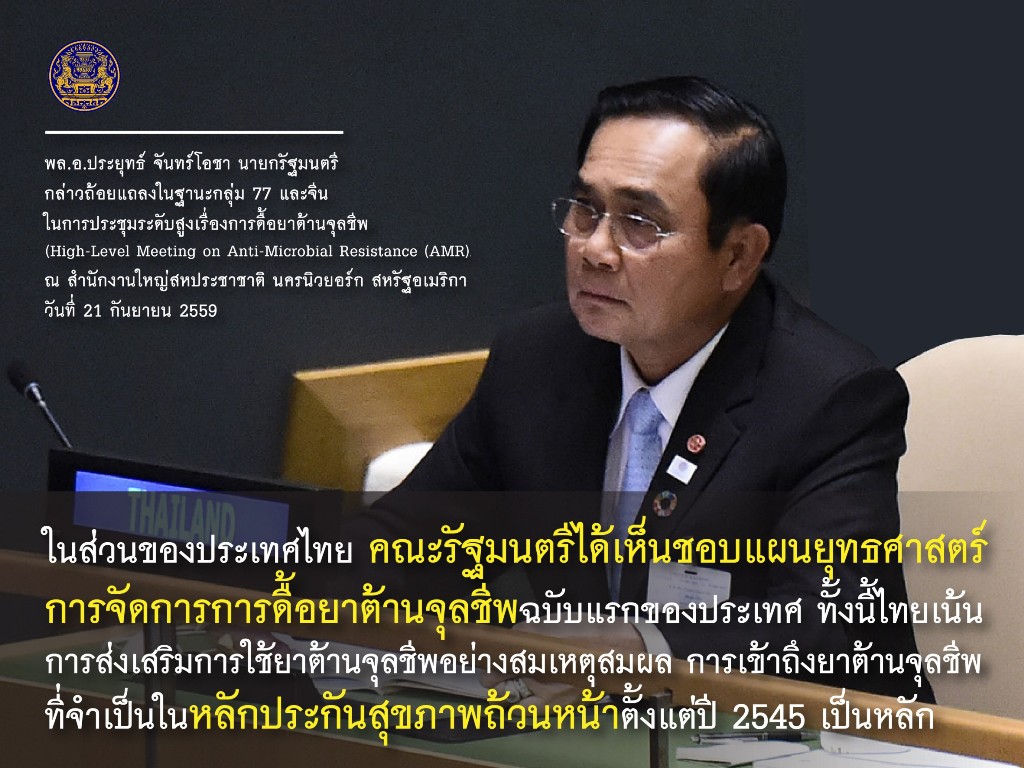 พล.อ.ประยุทธ์ จันทร์โอชา นายกรัฐมนตรี กล่าวถ้อยแถลงในฐานะกลุ่ม 77 และจีน ในการประชุมระดับสูงเรื่องการดื้อยาต้านจุลชีพ (High-Level Meeting on Anti-Microbial Resistance (AMR) ณ สำนักงานใหญ่สหประชาชาติ นครนิวยอร์ก สหรัฐอเมริกา วันที่ 21 กันยายน 2559

THAILAND

ในส่วนของประเทศไทย คณะรัฐมนตรีได้เห็นชอบแผนยุทธศาสตร์การจัดการการดื้อยาต้านจุลชีพฉบับแรกของประเทศ ทั้งนี้ไทยเน้นการส่งเสริมการใช้ยาต้านจุลชีพอย่างสมเหตุสมผล การเข้าถึงยาต้านจุลชีพที่จำเป็นในหลักประกันสุขภาพถ้วนหน้าตั้งแต่ปี 2545 เป็นหลัก