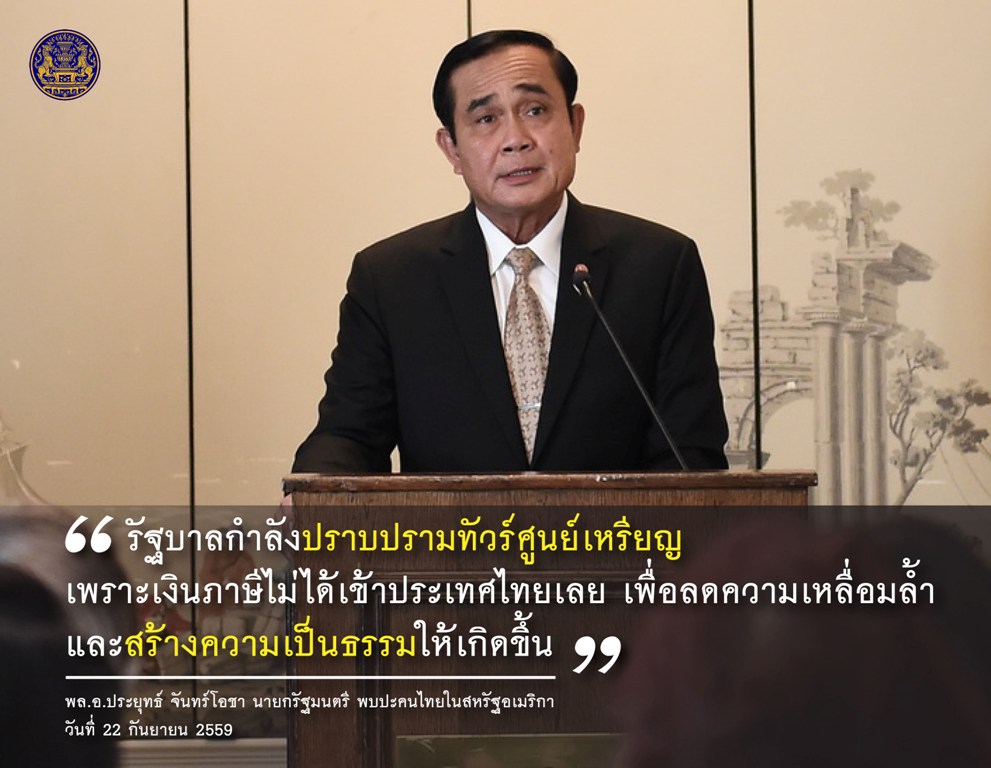 “ รัฐบาลกำลังปราบปรามทัวร์ศูนย์เหรียญ เพราะเงินภาษีไม่ได้เข้าประเทศไทยเลย เพื่อลดความเหลื่อมล้ำ และสร้างความเป็นธรรมให้เกิดขึ้น ”

พล.อ.ประยุทธ์ จันทร์โอชา นายกรัฐมนตรี พบปะคนไทยในสหรัฐอเมริกา
วันที่ 22 กันยายน 2559