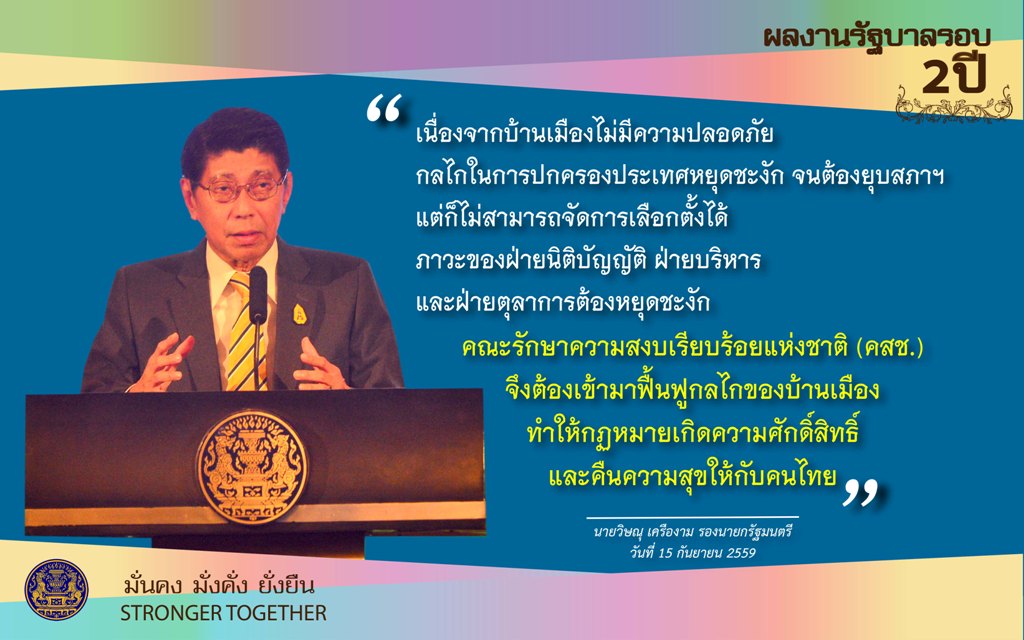 ผลงานรัฐบาลรอบ 2ปี

“ เนื่องจากบ้านเมืองไม่มีความปลอดภัย
กลไกในการปกครองประเทศหยุดชะงัก จนต้องยุบสภาฯ
แต่ก็ไม่สามารถจัดการเลือกตั้งได้
ภาวะของฝ่ายนิติบัญญัติ ฝ่ายบริหาร
และฝ่ายตุลาการต้องหยุดชะงัก
คณะรักษาความสงบเรียบร้อยแห่งชาติ (คสช.)
จึงต้องเข้ามาฟื้นฟูกลไกของบ้านเมือง
ทำให้กฎหมายเกิดความศักดิ์สิทธิ์
และคืนความสุขให้กับคนไทย ”

นายวิษณุ เครืองาม รองนายกรัฐมนตรี
วันที่ 15 กันยายน 2559

มั่นคง มั่งคั่ง ยั่งยืน
STRONGER TOGETHER