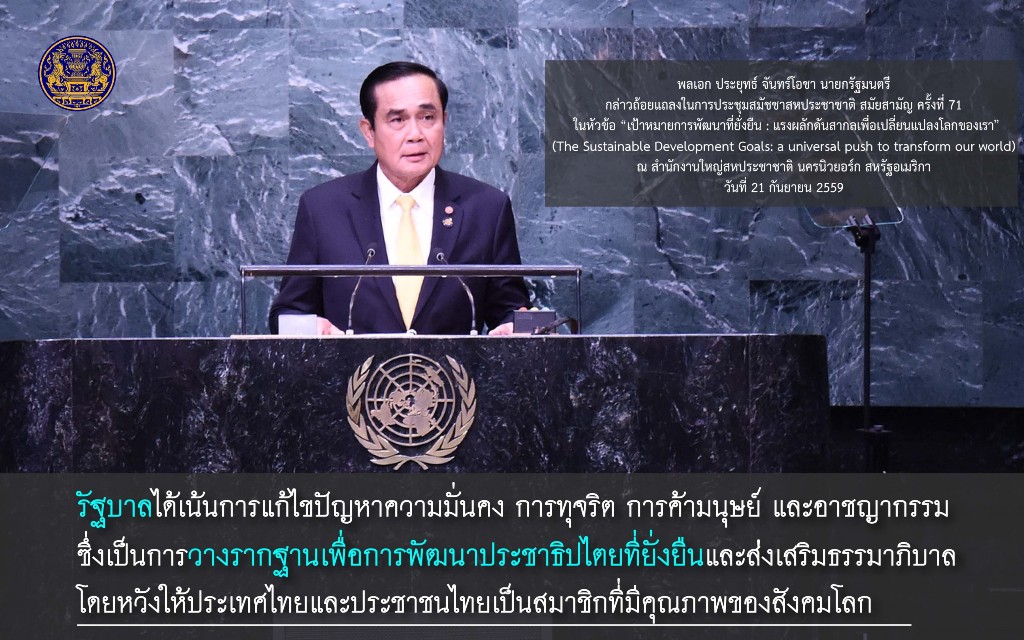 พลเอก ประยุทธ์ จันทร์โอชา นายกรัฐมนตรี
กล่าวถ้อยแถลงในการประชุมสมัชชาสหประชาชาติ สมัยสามัญ ครั้งที่ 71
ในหัวข้อ "เป้าหมายการพัฒนาที่ยั่งยืน : แรงผลักดันสากลเพื่อเปลี่ยนแปลงโลกของเรา"
(The Sustainable Development Goals: a universal push to transform our world)
ณ สำนักงานใหญ่สหประชาชาติ นครนิวยอร์ก สหรัฐอเมริกา
วันที่ 21 กันยายน 2559

รัฐบาลได้เน้นการแก้ไขปัญหาความมั่นคง การทุจริต การค้ามนุษย์ และอาชญากรรม ซึ่งเป็นการวางรากฐานเพื่อการพัฒนาประชาธิปไตยที่ยั่งยืนและส่งเสริมธรรมาภิบาล โดยหวังให้ประเทศไทยและประชาชนไทยเป็นสมาชิกที่มีคุณภาพของสังคมโลก