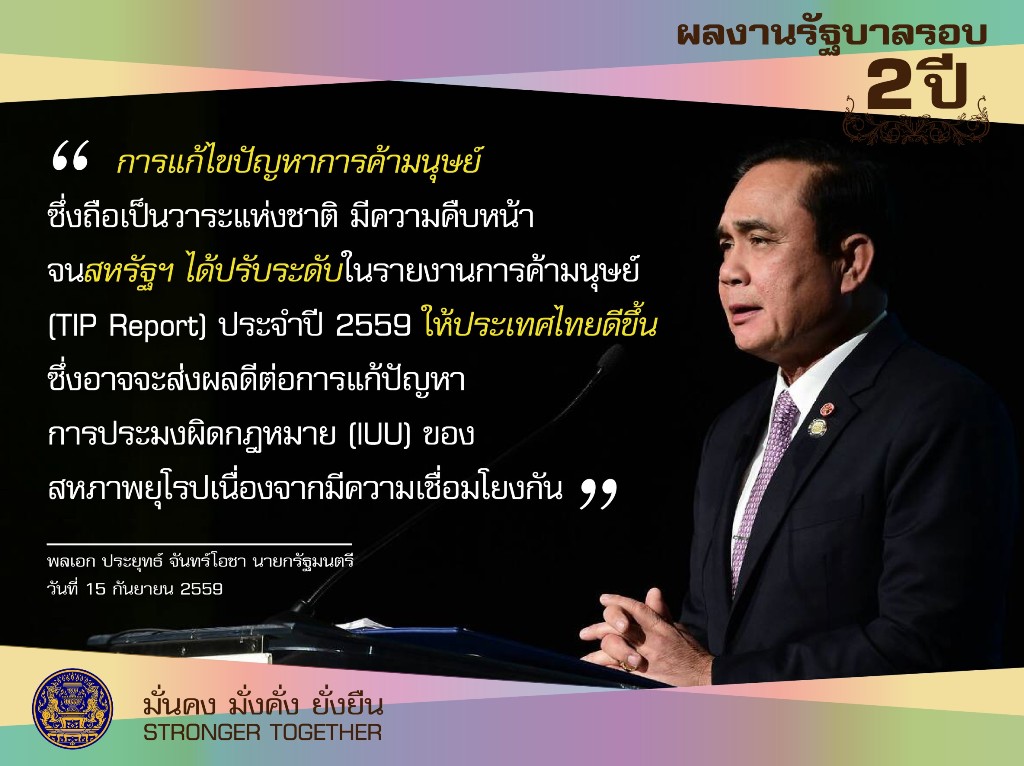 ผลงานรัฐบาลรอบ 2ปี

“ การแก้ไขปัญหาการค้ามนุษย์ ซึ่งถือเป็นวาระแห่งชาติ มีความคืบหน้า จนสหรัฐฯ ได้ปรับระดับในรายงานการค้ามนุษย์ (TIP Report) ประจำปี 2559 ให้ประเทศไทยดีขึ้น ซึ่งอาจจะส่งผลดีต่อการแก้ปัญหา การประมงผิดกฎหมาย (IUU) ของ สหภาพยุโรปเนื่องจากมีความเชื่อมโยงกัน ”

พลเอก ประยุทธ์ จันทร์โอชา นายกรัฐมนตรี
วันที่ 15 กันยายน 2559

มั่นคง มั่งคั่ง ยั่งยืน
STRONGER TOGETHER