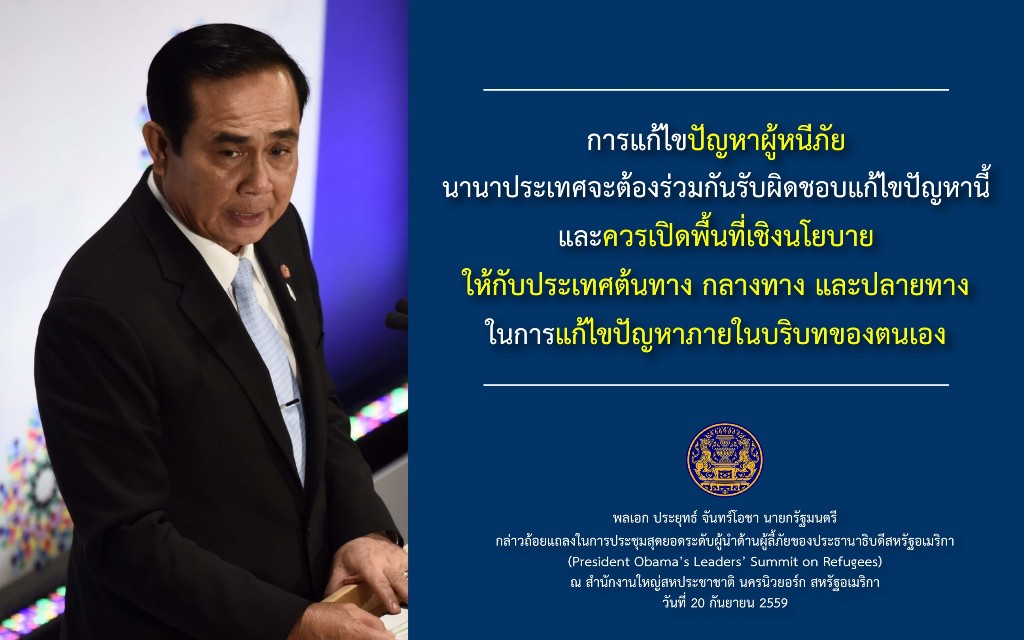 การแก้ไขปัญหาผู้หนีภัย
นานาประเทศจะต้องร่วมกันรับผิดชอบแก้ไขปัญหานี้
และควรเปิดพื้นที่เชิงนโยบาย
ให้กับประเทศต้นทาง กลางทาง และปลายทาง
ในการแก้ไขปัญหาภายในบริบทของตนเอง

พลเอก ประยุทธ์ จันทร์โอชา นายกรัฐมนตรี
กล่าวถ้อยแถลงในการประชุมสุดยอดระดับผู้นำด้านผู้ลี้ภัยของประธานาธิบดีสหรัฐอเมริกา
(President Obama's Leaders' Summit on Refugees)
ณ สำนักงานใหญ่สหประชาชาติ นครนิวยอร์ก สหรัฐอเมริกา
วันที่ 20 กันยายน 2559