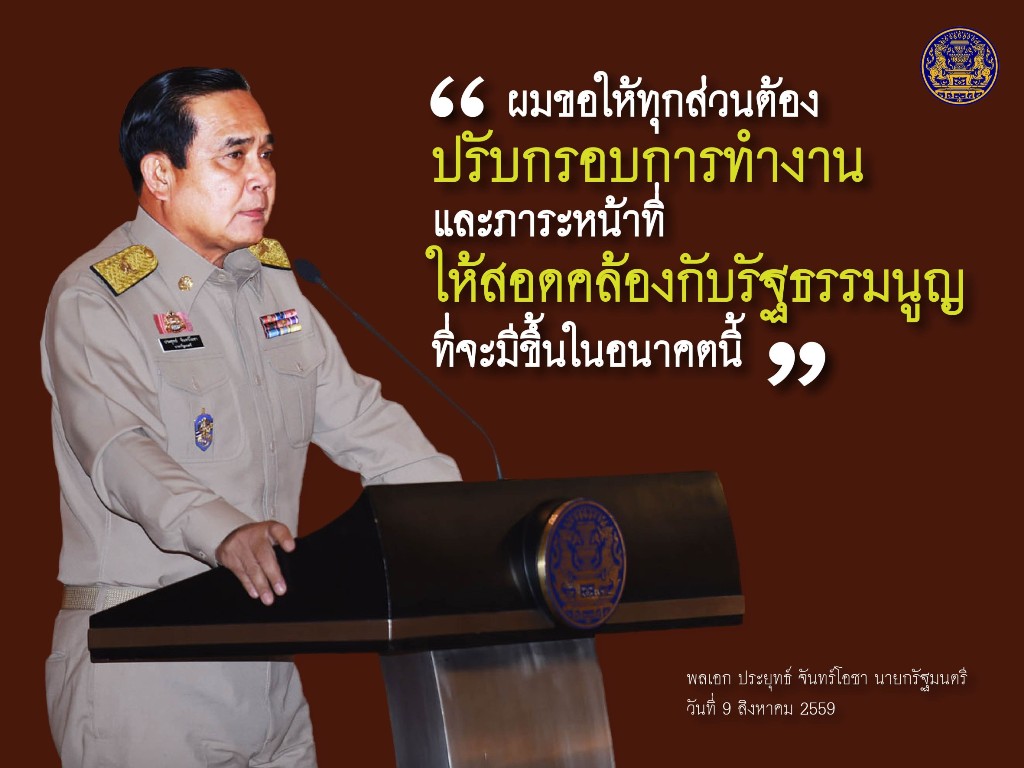 “ ผมขอให้ทุกส่วนต้อง
ปรับกรอบการทำงาน
และภาระหน้าที่
ให้สอดคล้องกับรัฐธรรมนูญ
ที่จะมีขึ้นในอนาคตนี้ ”

พลเอก ประยุทธ์ จันทร์โอชา นายกรัฐมนตรี
วันที่ 9 สิงหาคม 2559