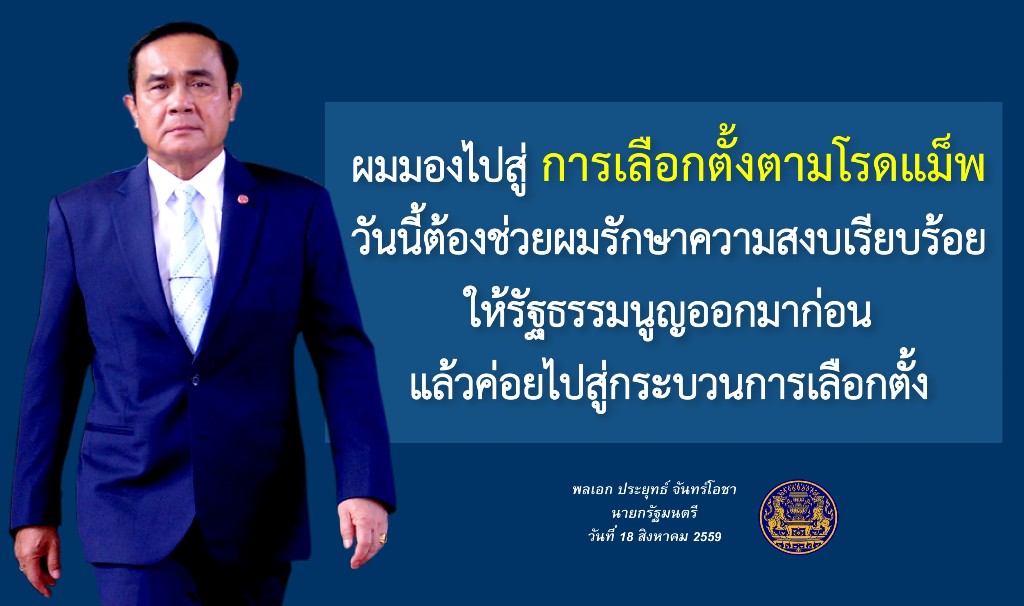 ผมมองไปสู่ การเลือกตั้งตามโรดแม็พ
วันนี้ต้องช่วยผมรักษาความสงบเรียบร้อย
ให้รัฐธรรมนูญออกมาก่อน
แล้วค่อยไปสู่กระบวนการเลือกตั้ง

พลเอก ประยุทธ์ จันทร์โอชา
นายกรัฐมนตรี
วันที่ 18 สิงหาคม 2559