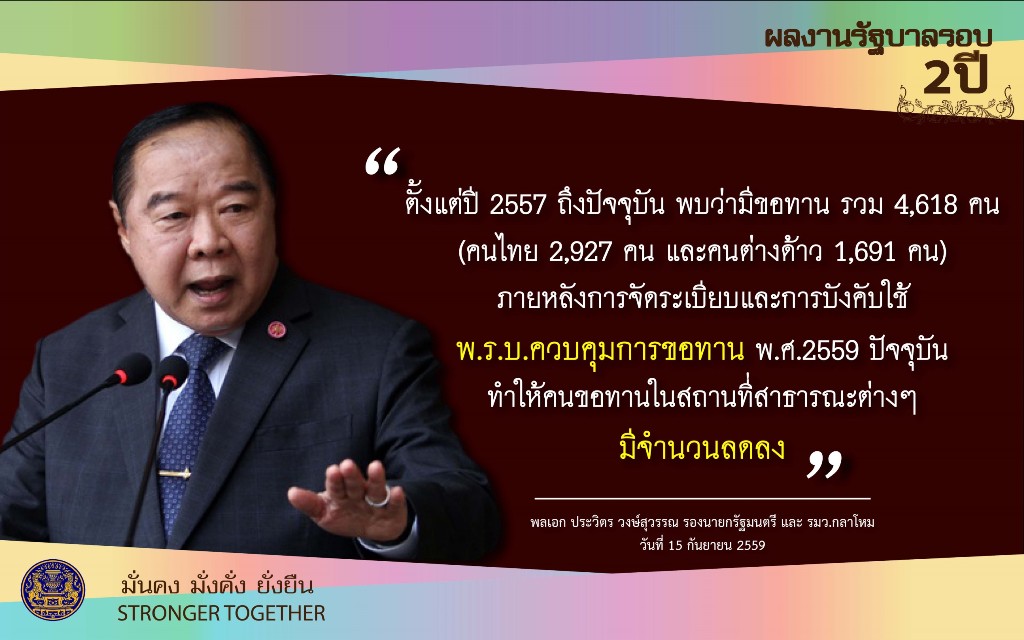 ผลงานรัฐบาลรอบ
2ปี

“ ตั้งแต่ปี 2557 ถึงปัจจุบัน พบว่ามีขอทาน รวม 4,618 คน (คนไทย 2,927 คน และคนต่างด้าว 1,691 คน) ภายหลังการจัดระเบียบและการบังคับใช้ พ.ร.บ.ควบคุมการขอทาน พ.ศ.2559 ปัจจุบัน ทำให้คนขอทานในสถานที่สาธารณะต่างๆ มีจำนวนลดลง ”

พลเอก ประวิตร วงษ์สุวรรณ รองนายกรัฐมนตรี และ รมว.กลาโหม
วันที่ 15 กันยายน 2559

มั่นคง มั่งคั่ง ยั่งยืน
STRONGER TOGETHER