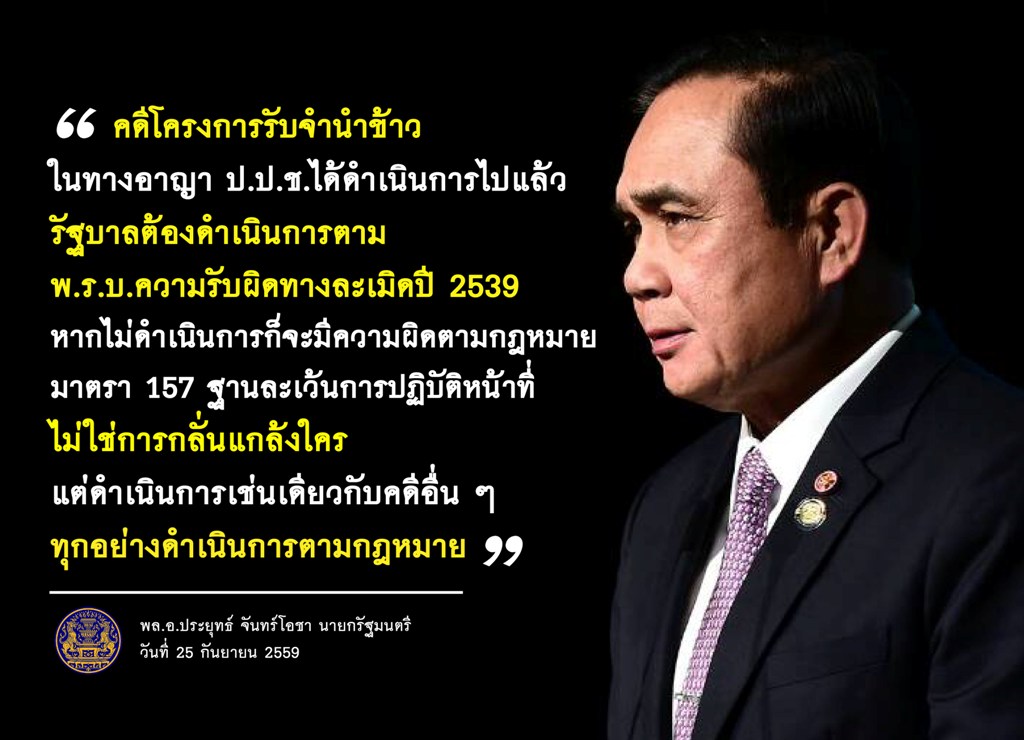 “ คดีโครงการรับจำนำข้าว ในทางอาญา ป.ป.ช.ได้ดำเนินการไปแล้ว รัฐบาลต้องดำเนินการตาม พ.ร.บ.ความรับผิดทางละเมิดปี 2539 หากไม่ดำเนินการก็จะมีความผิดตามกฎหมาย มาตรา 157 ฐานละเว้นการปฏิบัติหน้าที่ ไม่ใช่การกลั่นแกล้งใคร แต่ดำเนินการเช่นเดียวกับคดีอื่น ๆ ทุกอย่างดำเนินการตามกฎหมาย ”

พล.อ.ประยุทธ์ จันทร์โอชา นายกรัฐมนตรี
วันที่ 25 กันยายน 2559