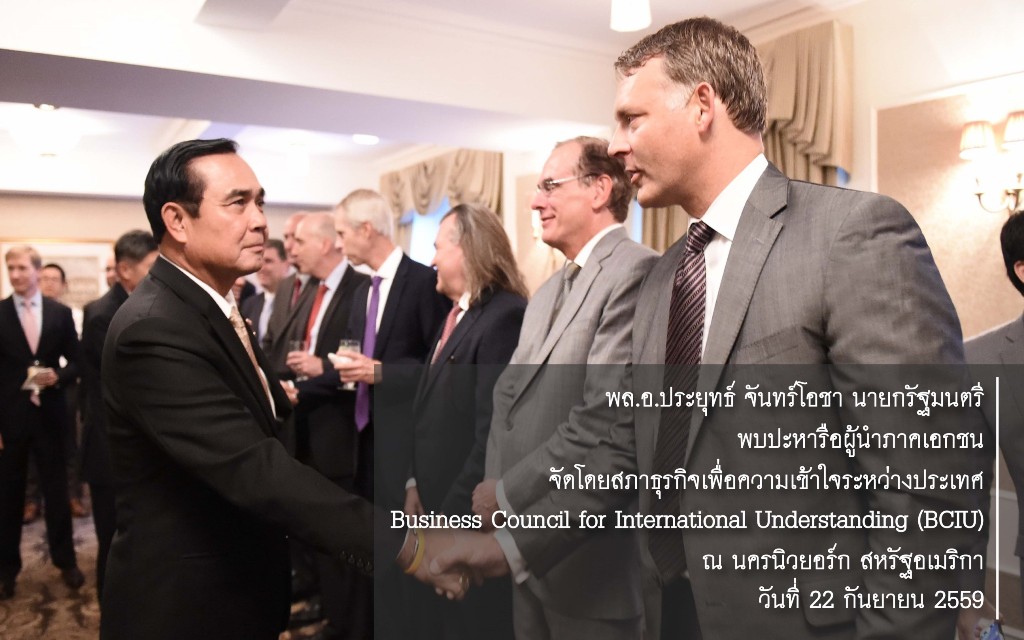 พล.อ.ประยุทธ์ จันทร์โอชา นายกรัฐมนตรี
พบปะหารือผู้นำภาคเอกชน
จัดโดยสภาธุรกิจเพื่อความเข้าใจระหว่างประเทศ
Business Council for International Understanding (BCIU)
ณ นครนิวยอร์ก สหรัฐอเมริกา
วันที่ 22 กันยายน 2559