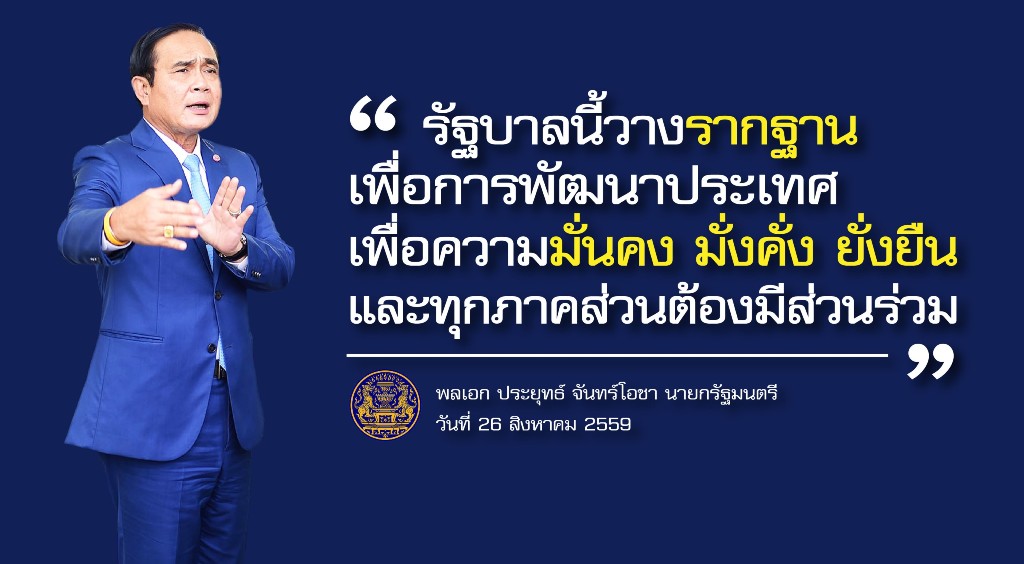 “ รัฐบาลนี้วางรากฐาน
เพื่อการพัฒนาประเทศ
เพื่อความมั่นคง มั่งคั่ง ยั่งยืน
และทุกภาคส่วนต้องมีส่วนร่วม ”

พลเอก ประยุทธ์ จันทร์โอชา นายกรัฐมนตรี
วันที่ 26 สิงหาคม 2559