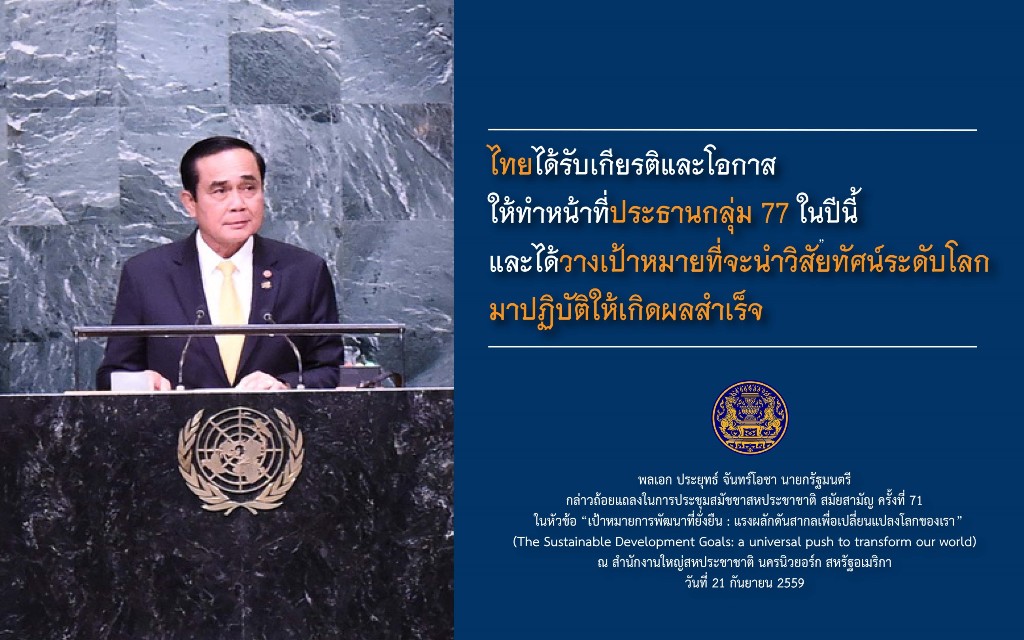 ไทยได้รับเกียรติและโอกาส
ให้ทำหน้าที่ประธานกลุ่ม 77 ในปีนี้
และได้วางเป้าหมายที่จะนำวิสัยทัศน์ระดับโลก
มาปฏิบัติให้เกิดผลสำเร็จ

พลเอก ประยุทธ์ จันทร์โอชา นายกรัฐมนตรี
กล่าวถ้อยแถลงในการประชุมสมัชชาสหประชาชาติ สมัยสามัญ ครั้งที่ 71
ในหัวข้อ "เป้าหมายการพัฒนาที่ยั่งยืน : แรงผลักดันสากลเพื่อเปลี่ยนแปลงโลกของเรา"
(The Sustainable Development Goals: a universal push to transform our world)
ณ สำนักงานใหญ่สหประชาชาติ นครนิวยอร์ก สหรัฐอเมริกา
วันที่ 21 กันยายน 2559