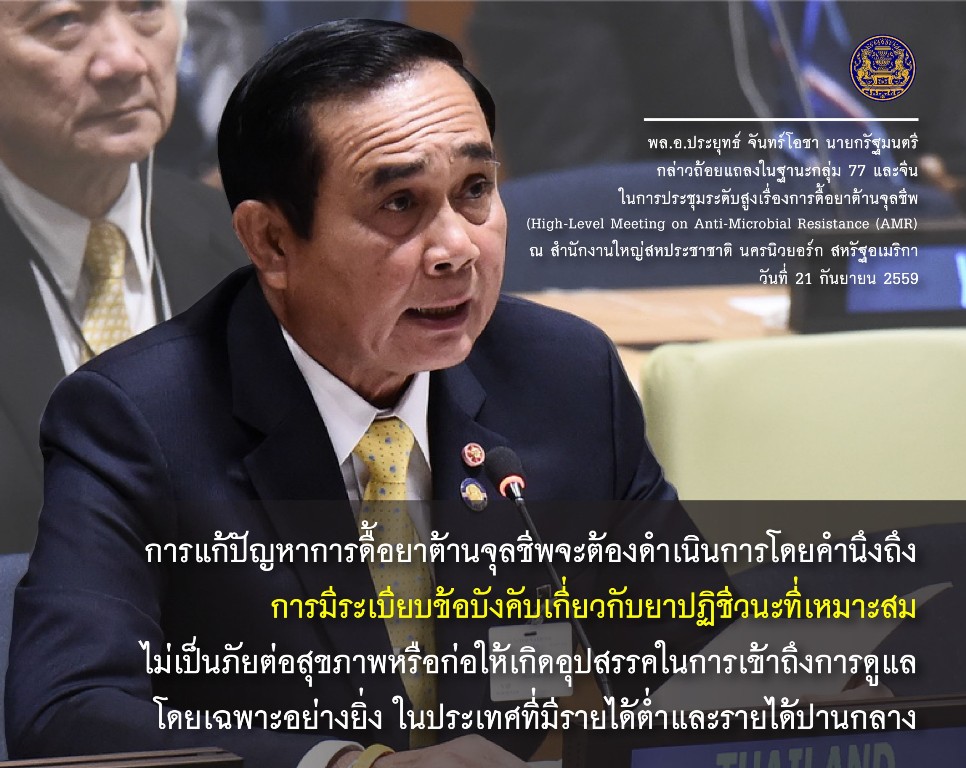 พล.อ.ประยุทธ์ จันทร์โอชา นายกรัฐมนตรี
กล่าวถ้อยแถลงในฐานะกลุ่ม 77 และจีน
ในการประชุมระดับสูงเรื่องการดื้อยาต้านจุลชีพ
(High-Level Meeting on Anti-Microbial Resistance (AMR)
ณ สำนักงานใหญ่สหประชาชาติ นครนิวยอร์ก สหรัฐอเมริกา
วันที่ 21 กันยายน 2559

การแก้ปัญหาการดื้อยาต้านจุลชีพจะต้องดำเนินการโดยคำนึงถึง
การมีระเบียบข้อบังคับเกี่ยวกับยาปฏิชีวนะที่เหมาะสม
ไม่เป็นภัยต่อสุขภาพหรือก่อให้เกิดอุปสรรคในการเข้าถึงการดูแล
โดยเฉพาะอย่างยิ่ง ในประเทศที่มีรายได้ต่ำและรายได้ปานกลาง

THAILAND