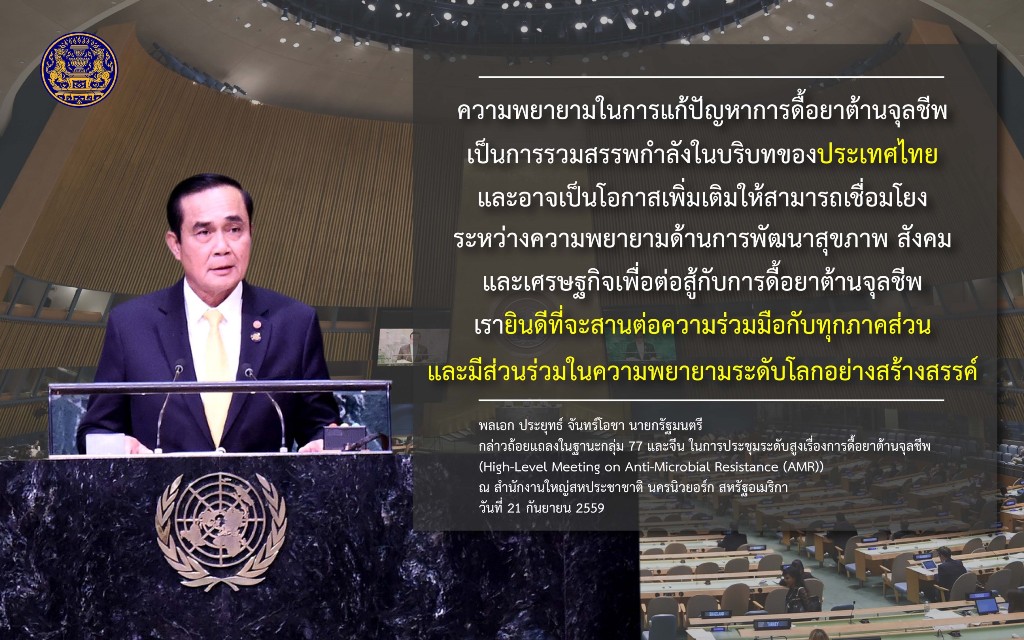 ความพยายามในการแก้ปัญหาการดื้อยาต้านจุลชีพ เป็นการรวมสรรพกำลังในบริบทของประเทศไทย และอาจเป็นโอกาสเพิ่มเติมให้สามารถเชื่อมโยง ระหว่างความพยายามด้านการพัฒนาสุขภาพ สังคม และเศรษฐกิจเพื่อต่อสู้กับการดื้อยาต้านจุลชีพ เรายินดีที่จะสานต่อความร่วมมือกับทุกภาคส่วน และมีส่วนร่วมในความพยายามระดับโลกอย่างสร้างสรรค์

พลเอก ประยุทธ์ จันทร์โอชา นายกรัฐมนตรี
กล่าวถ้อยแถลงในฐานะกลุ่ม 77 และจีน ในการประชุมระดับสูงเรื่องการดื้อยาต้านจุลชีพ
(High-Level Meeting on Anti-Microbial Resistance (AMR))
ณ สำนักงานใหญ่สหประชาชาติ นครนิวยอร์ก สหรัฐอเมริกา
วันที่ 21 กันยายน 2559