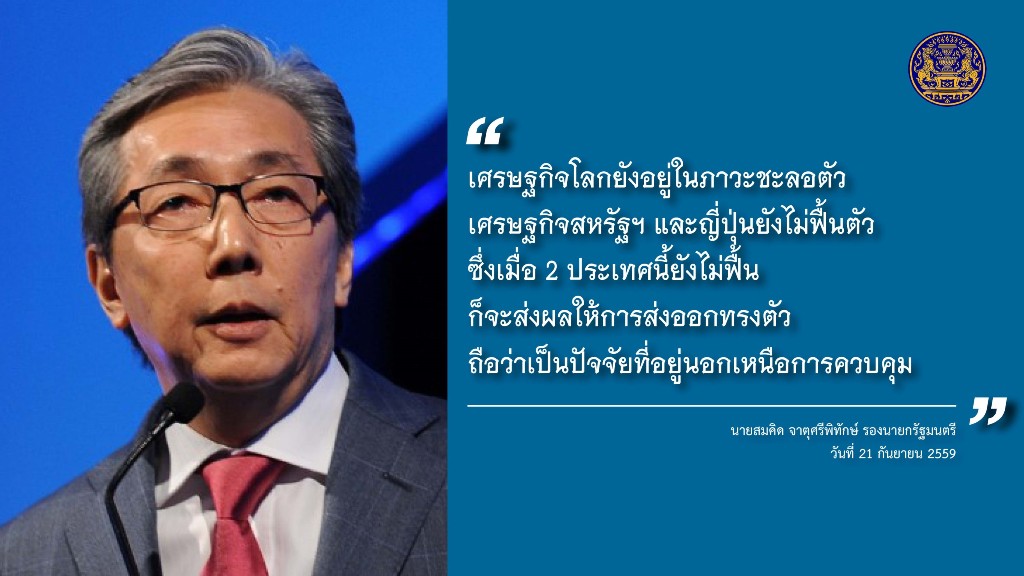 “

เศรษฐกิจโลกยังอยู่ในภาวะชะลอตัว เศรษฐกิจสหรัฐฯ และญี่ปุ่นยังไม่ฟื้นตัว ซึ่งเมื่อ 2 ประเทศนี้ยังไม่ฟื้น ก็จะส่งผลให้การส่งออกทรงตัว ถือว่าเป็นปัจจัยที่อยู่นอกเหนือการควบคุม

”

นายสมคิด จาตุศรีพิทักษ์ รองนายกรัฐมนตรี
วันที่ 21 กันยายน 2559