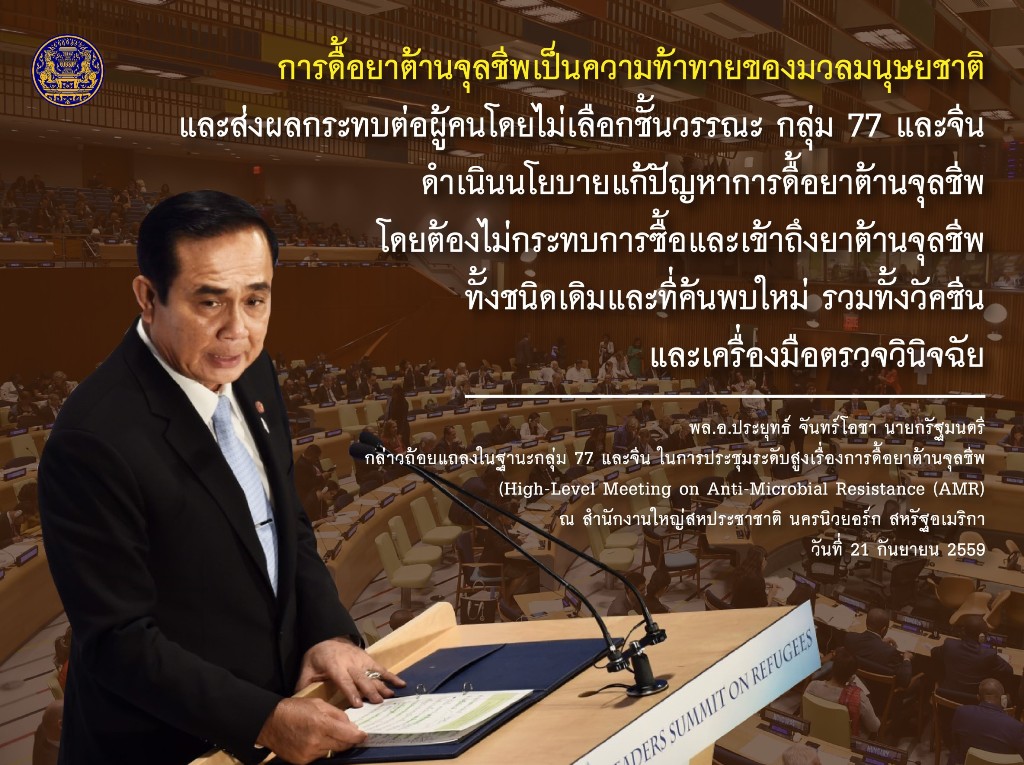 การดื้อยาต้านจุลชีพเป็นความท้าทายของมวลมนุษยชาติ และส่งผลกระทบต่อผู้คนโดยไม่เลือกชั้นวรรณะ กลุ่ม 77 และจีน ดำเนินนโยบายแก้ปัญหาการดื้อยาต้านจุลชีพ โดยต้องไม่กระทบการซื้อและเข้าถึงยาต้านจุลชีพ ทั้งชนิดเดิมและที่ค้นพบใหม่ รวมทั้งวัคซีน และเครื่องมือตรวจวินิจฉัย

พล.อ.ประยุทธ์ จันทร์โอชา นายกรัฐมนตรี
กล่าวถ้อยแถลงในฐานะกลุ่ม 77 และจีน ในการประชุมระดับสูงเรื่องการดื้อยาต้านจุลชีพ
(High-Level Meeting on Anti-Microbial Resistance (AMR)
ณ สำนักงานใหญ่สหประชาชาติ นครนิวยอร์ก สหรัฐอเมริกา
วันที่ 21 กันยายน 2559

LEADERS SUMMIT ON REFUGEES