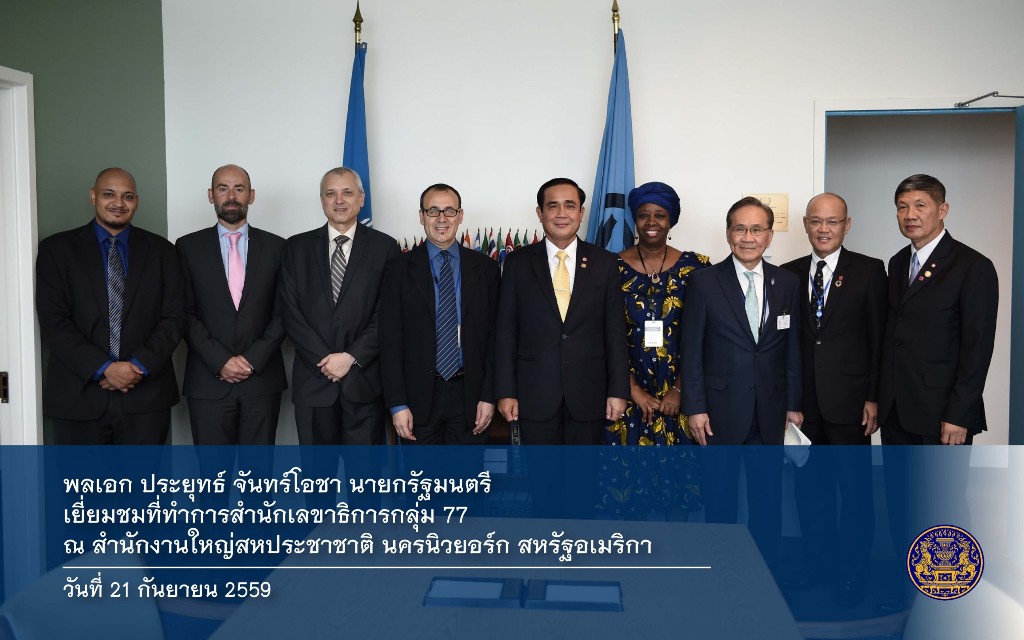 พลเอก ประยุทธ์ จันทร์โอชา นายกรัฐมนตรี
เยี่ยมชมที่ทำการสำนักเลขาธิการกลุ่ม 77
ณ สำนักงานใหญ่สหประชาชาติ นครนิวยอร์ก สหรัฐอเมริกา

วันที่ 21 กันยายน 2559