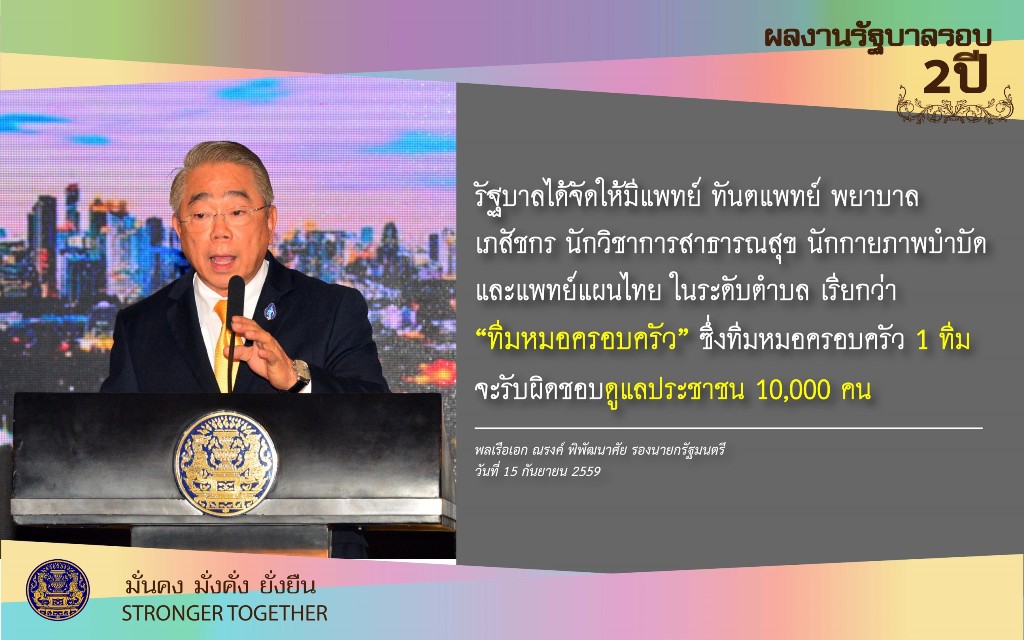 ผลงานรัฐบาลรอบ 2ปี

รัฐบาลได้จัดให้มีแพทย์ ทันตแพทย์ พยาบาล เภสัชกร นักวิชาการสาธารณสุข นักกายภาพบำบัด และแพทย์แผนไทย ในระดับตำบล เรียกว่า "ทีมหมอครอบครัว" ซึ่งทีมหมอครอบครัว 1 ทีม จะรับผิดชอบดูแลประชาชน 10,000 คน

พลเรือเอก ณรงค์ พิพัฒนาศัย รองนายกรัฐมนตรี
วันที่ 15 กันยายน 2559

มั่นคง มั่งคั่ง ยั่งยืน
STRONGER TOGETHER