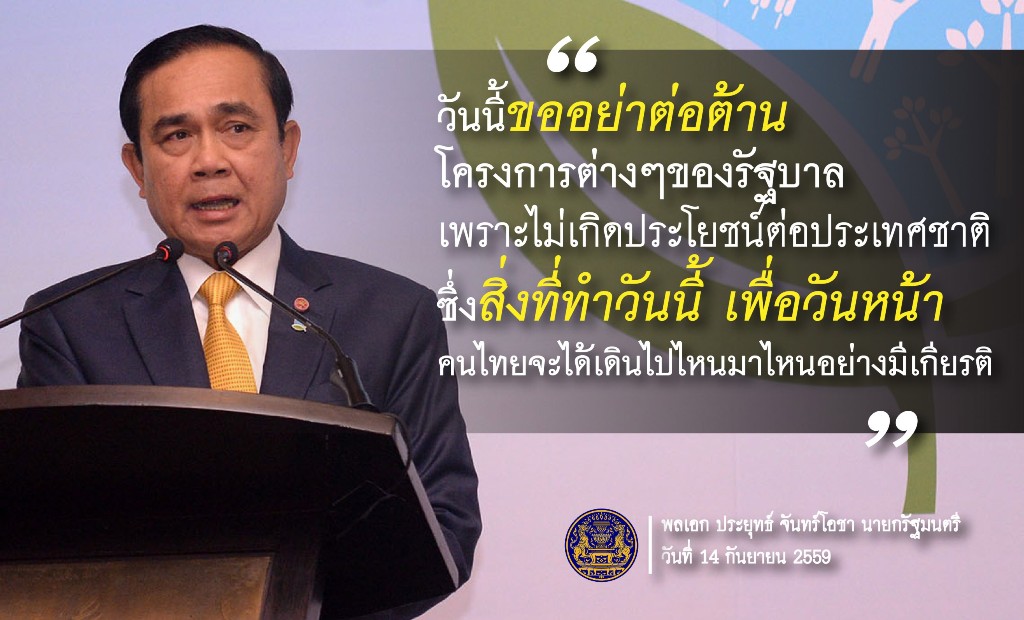 “
วันนี้ขออย่าต่อต้าน
โครงการต่างๆของรัฐบาล
เพราะไม่เกิดประโยชน์ต่อประเทศชาติ
ซึ่งสิ่งที่ทำวันนี้ เพื่อวันหน้า
คนไทยจะได้เดินไปไหนมาไหนอย่างมีเกียรติ
”

พลเอก ประยุทธ์ จันทร์โอชา นายกรัฐมนตรี
วันที่ 14 กันยายน 2559