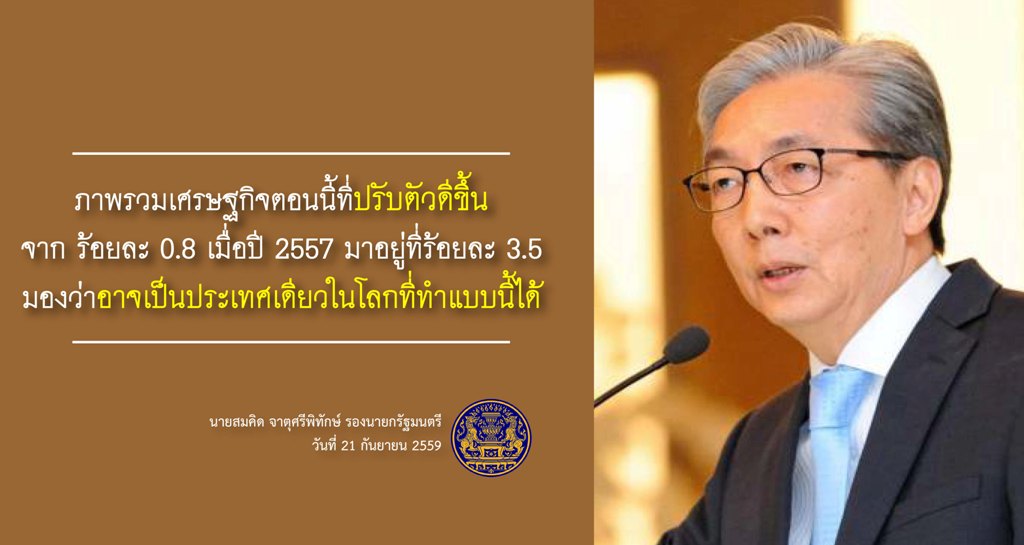 ภาพรวมเศรษฐกิจตอนนี้ที่ปรับตัวดีขึ้น
จาก ร้อยละ 0.8 เมื่อปี 2557 มาอยู่ที่ร้อยละ 3.5
มองว่าอาจเป็นประเทศเดียวในโลกที่ทำแบบนี้ได้

นายสมคิด จาตุศรีพิทักษ์ รองนายกรัฐมนตรี
วันที่ 21 กันยายน 2559