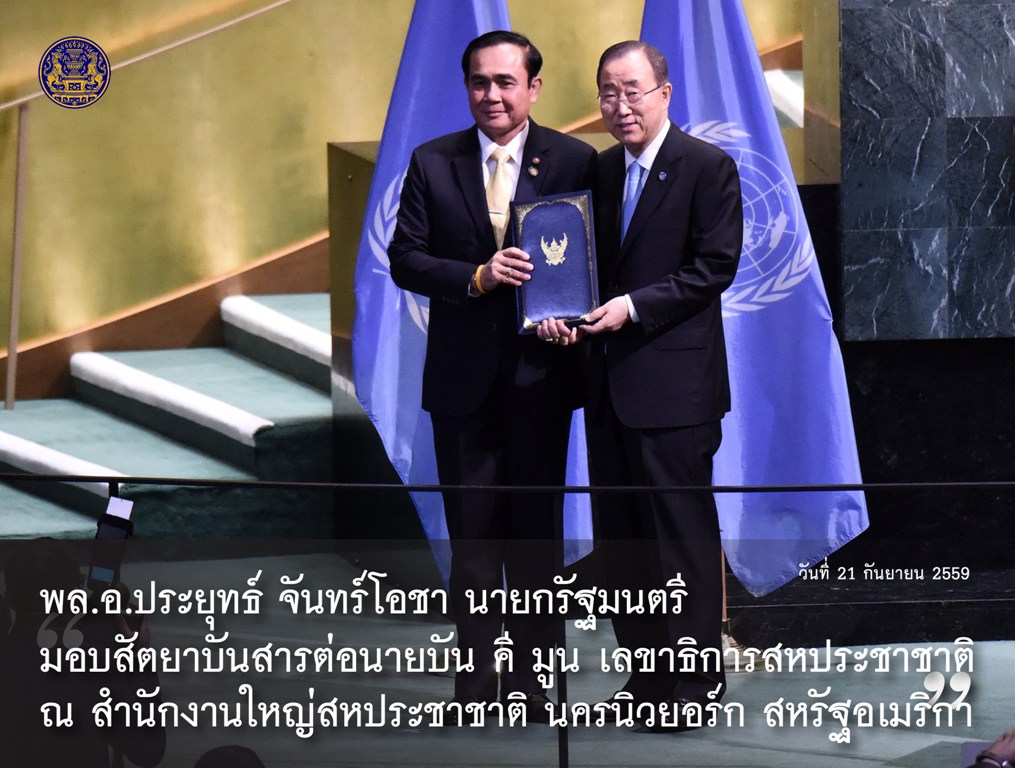 วันที่ 21 กันยายน 2559

พล.อ.ประยุทธ์ จันทร์โอชา นายกรัฐมนตรี มอบสัตยาบันสารต่อนายบัน คี มูน เลขาธิการสหประชาชาติ ณ สำนักงานใหญ่สหประชาชาติ นครนิวยอร์ก สหรัฐอเมริกา