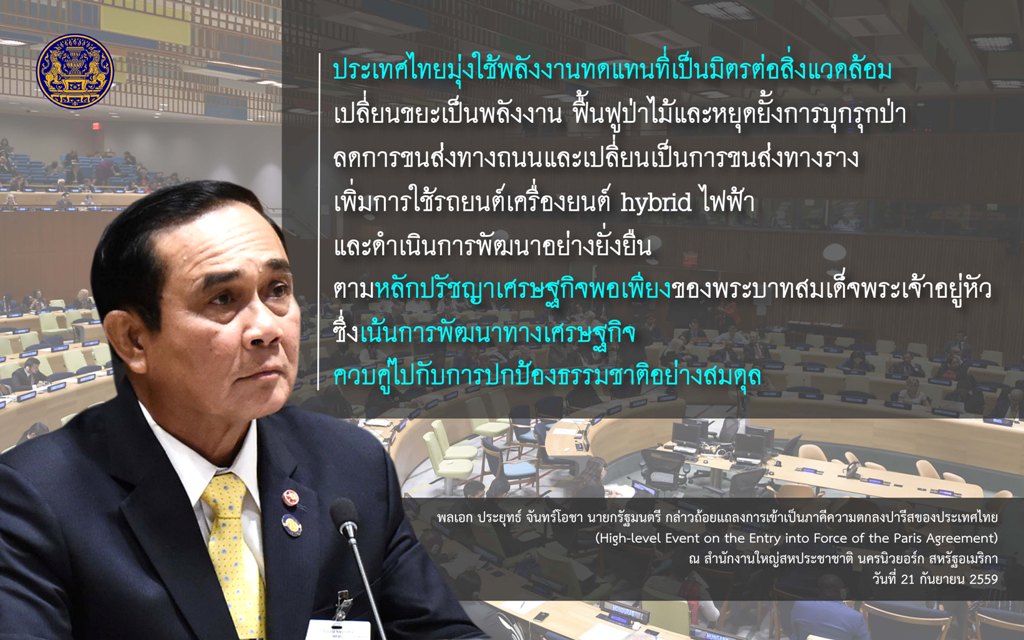 ประเทศไทยมุ่งใช้พลังงานทดแทนที่เป็นมิตรต่อสิ่งแวดล้อม
เปลี่ยนขยะเป็นพลังงาน ฟื้นฟูป่าไม้และหยุดยั้งการบุกรุกป่า
ลดการขนส่งทางถนนและเปลี่ยนเป็นการขนส่งทางราง
เพิ่มการใช้รถยนต์เครื่องยนต์ hybrid ไฟฟ้า
และดำเนินการพัฒนาอย่างยั่งยืน
ตามหลักปรัชญาเศรษฐกิจพอเพียงของพระบาทสมเด็จพระเจ้าอยู่หัว
ซึ่งเน้นการพัฒนาทางเศรษฐกิจ
ควบคู่ไปกับการปกป้องธรรมชาติอย่างสมดุล

พลเอก ประยุทธ์ จันทร์โอชา นายกรัฐมนตรี กล่าวถ้อยแถลงการเข้าเป็นภาคีความตกลงปารีสของประเทศไทย
(High-level Event on the Entry into Force of the Paris Agreement)
ณ สำนักงานใหญ่สหประชาชาติ นครนิวยอร์ก สหรัฐอเมริกา
วันที่ 21 กันยายน 2559