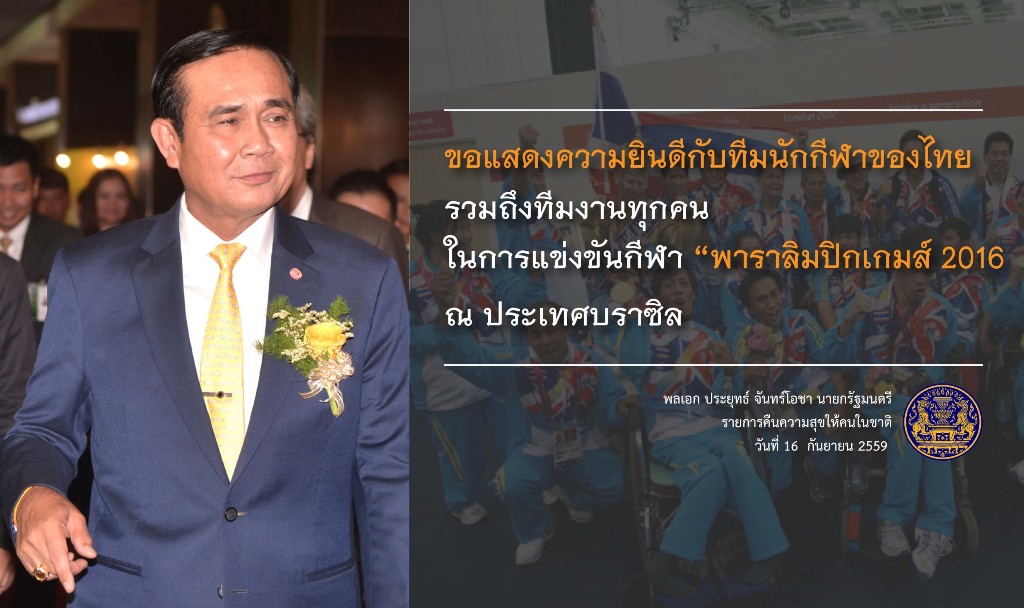 ขอแสดงความยินดีกับทีมนักกีฬาของไทย
รวมถึงทีมงานทุกคน
ในการแข่งขันกีฬา “พาราลิมปิกเกมส์ 2016
ณ ประเทศบราซิล

พลเอก ประยุทธ์ จันทร์โอชา นายกรัฐมนตรี
รายการคืนความสุขให้คนในชาติ
วันที่ 16 กันยายน 2559