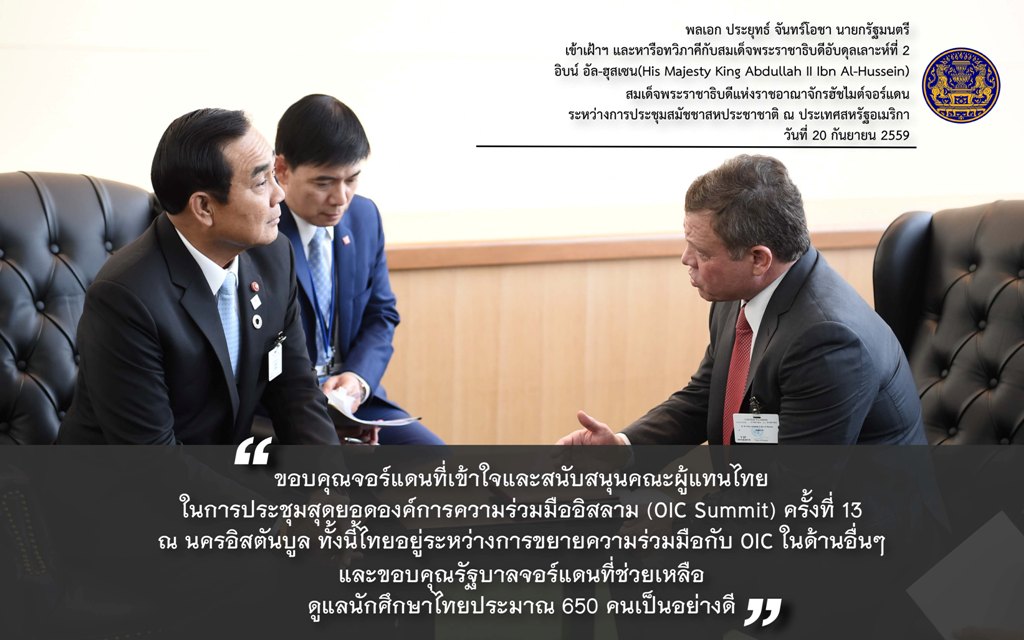 พลเอก ประยุทธ์ จันทร์โอชา นายกรัฐมนตรี
เข้าเฝ้าฯ และหารือทวิภาคีกับสมเด็จพระราชาธิบดีอับดุลเลาะห์ที่ 2
อิบน์ อัล-ฮุสเซน(His Majesty King Abdullah II Ibn Al-Hussein)
สมเด็จพระราชาธิบดีแห่งราชอาณาจักรฮัชไมต์จอร์แดน
ระหว่างการประชุมสมัชชาสหประชาชาติ ณ ประเทศสหรัฐอเมริกา
วันที่ 20 กันยายน 2559

“ ขอบคุณจอร์แดนที่เข้าใจและสนับสนุนคณะผู้แทนไทย
ในการประชุมสุดยอดองค์การความร่วมมืออิสลาม (OIC Summit) ครั้งที่ 13
ณ นครอิสตันบูล ทั้งนี้ไทยอยู่ระหว่างการขยายความร่วมมือกับ OIC ในด้านอื่นๆ
และขอบคุณรัฐบาลจอร์แดนที่ช่วยเหลือ
ดูแลนักศึกษาไทยประมาณ 650 คนเป็นอย่างดี ”