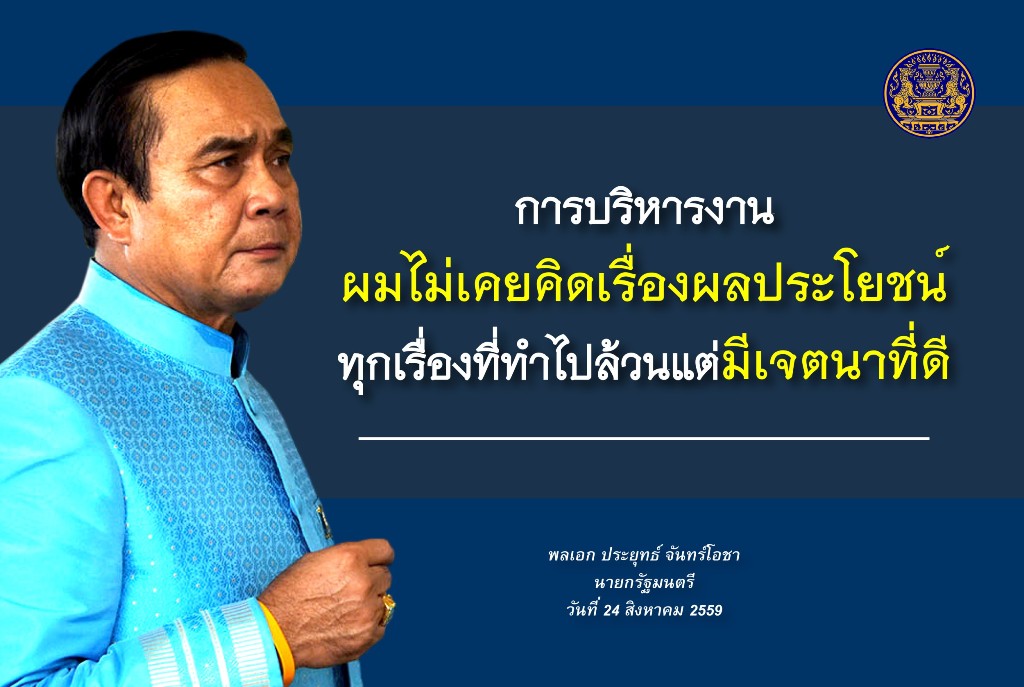 การบริหารงาน
ผมไม่เคยคิดเรื่องผลประโยชน์
ทุกเรื่องที่ทำไปล้วนแต่มีเจตนาที่ดี

พลเอก ประยุทธ์ จันทร์โอชา
นายกรัฐมนตรี
วันที่ 24 สิงหาคม 2559