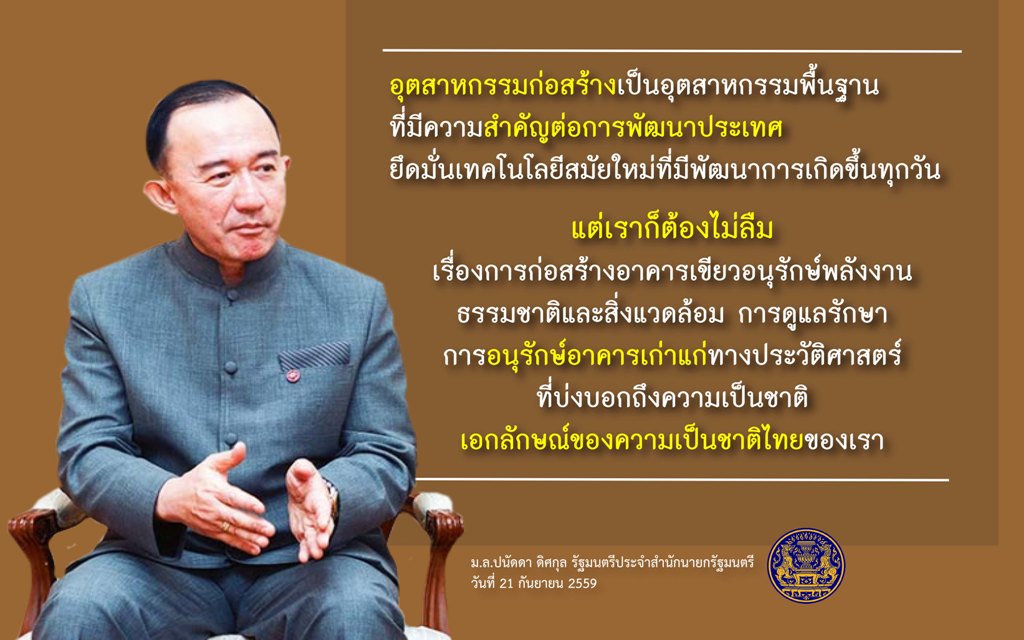 อุตสาหกรรมก่อสร้างเป็นอุตสาหกรรมพื้นฐาน
ที่มีความสำคัญต่อการพัฒนาประเทศ
ยึดมั่นเทคโนโลยีสมัยใหม่ที่มีพัฒนาการเกิดขึ้นทุกวัน

แต่เราก็ต้องไม่ลืม
เรื่องการก่อสร้างอาคารเขียวอนุรักษ์พลังงาน
ธรรมชาติและสิ่งแวดล้อม การดูแลรักษา
การอนุรักษ์อาคารเก่าแก่ทางประวัติศาสตร์
ที่บ่งบอกถึงความเป็นชาติ
เอกลักษณ์ของความเป็นชาติไทยของเรา

ม.ล.ปนัดดา ดิศกุล รัฐมนตรีประจำสำนักนายกรัฐมนตรี
วันที่ 21 กันยายน 2559